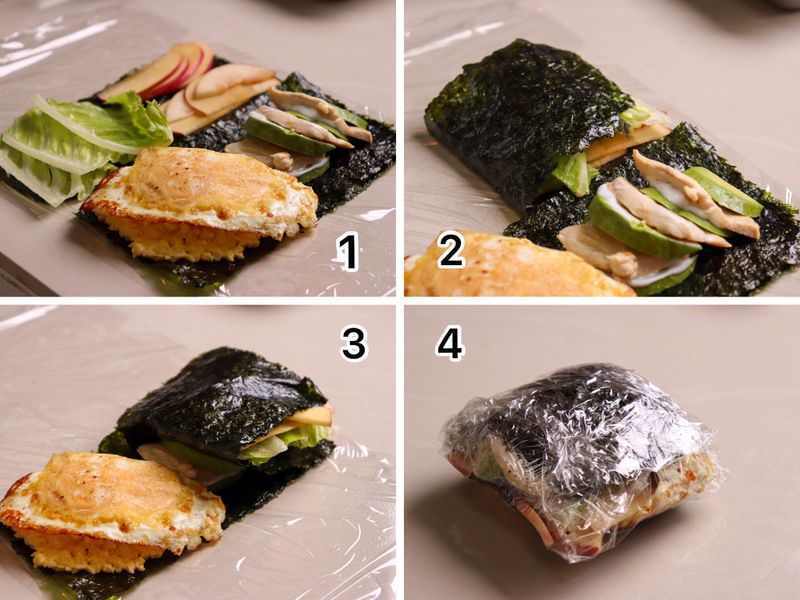 1

2

3

4