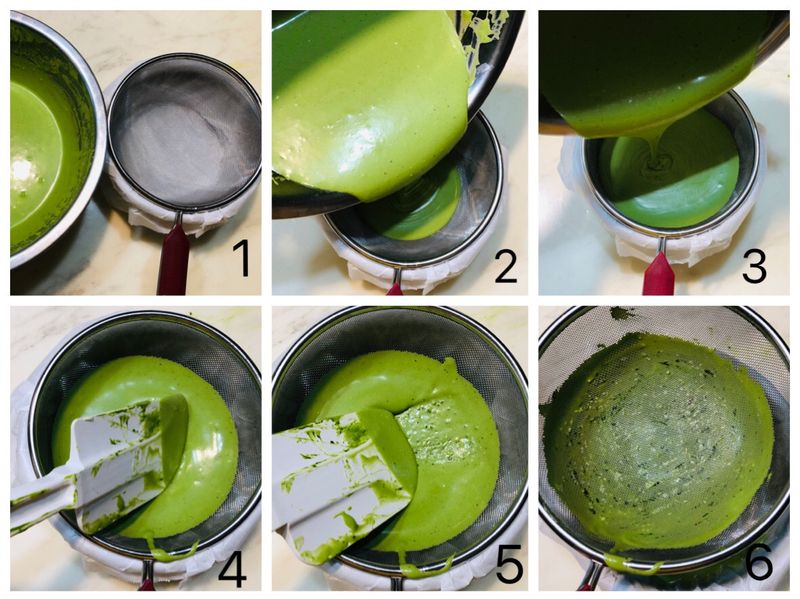 1

2

3

4

5

6