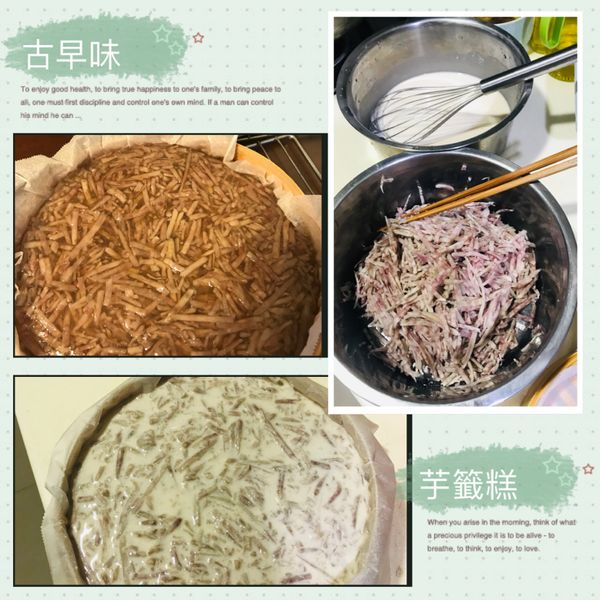 古早味

To enjoy good health, to bring true happiness to one's family, to bring peace to all, one must first discipline and control one's own mind. If a man can control his mind he can ...

芋籤糕

When you arise in the morning, think of what a precious privilege it is to be alive - to breathe, to think, to enjoy, to love.