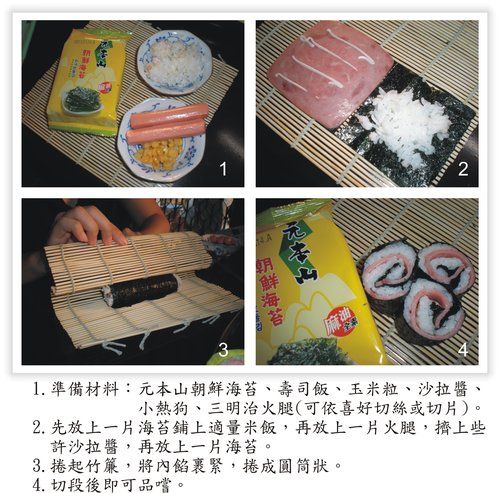 元本山
朝鮮海苔

1

2

3

元本山
朝鮮海苔
麻油

4

1. 準備材料：元本山朝鮮海苔、壽司飯、玉米粒、沙拉醬、小熱狗、三明治火腿(可依喜好切絲或切片)。
2. 先放上一片海苔鋪上適量米飯，再放上一片火腿，擠上些許沙拉醬，再放上一片海苔。
3. 捲起竹簾，將內餡裹緊，捲成圓筒狀。
4. 切段後即可品嚐。