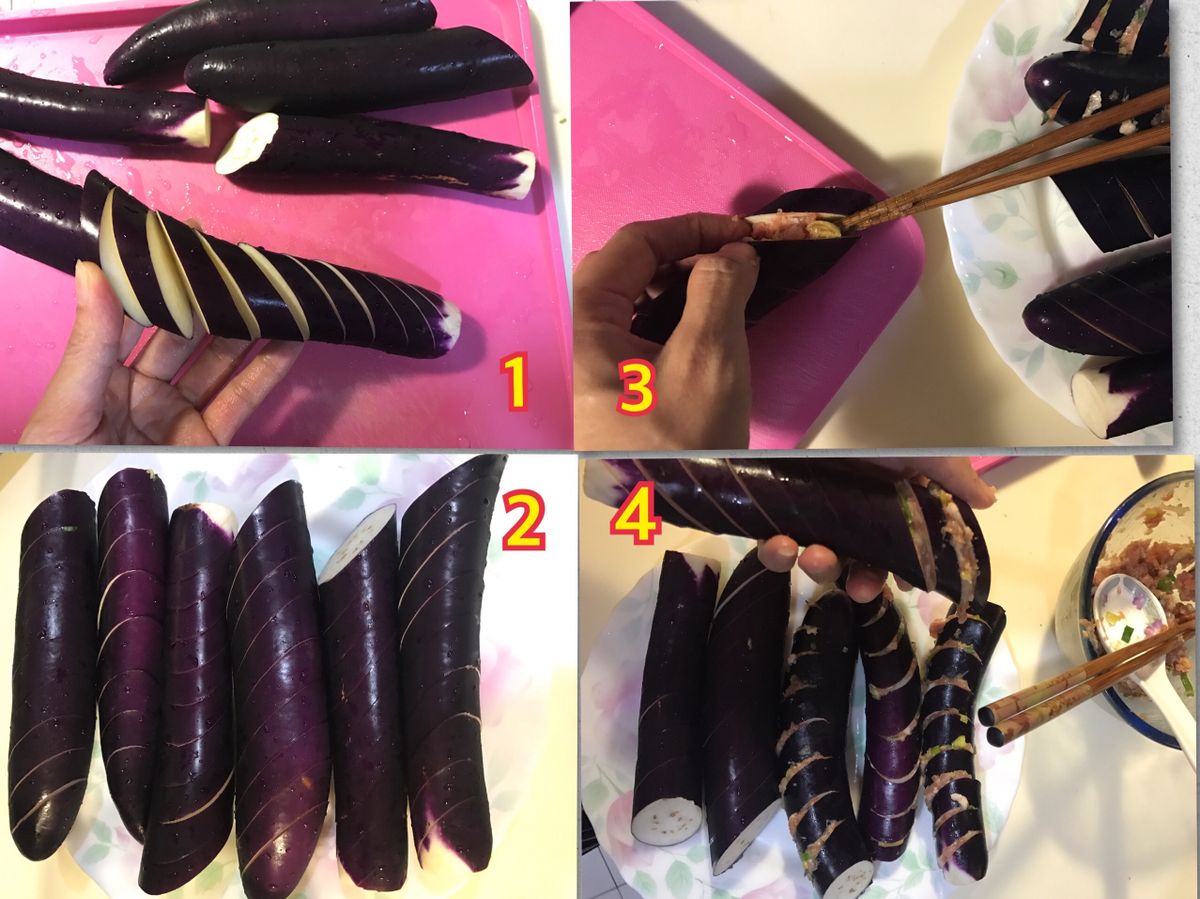 1
3
2
4