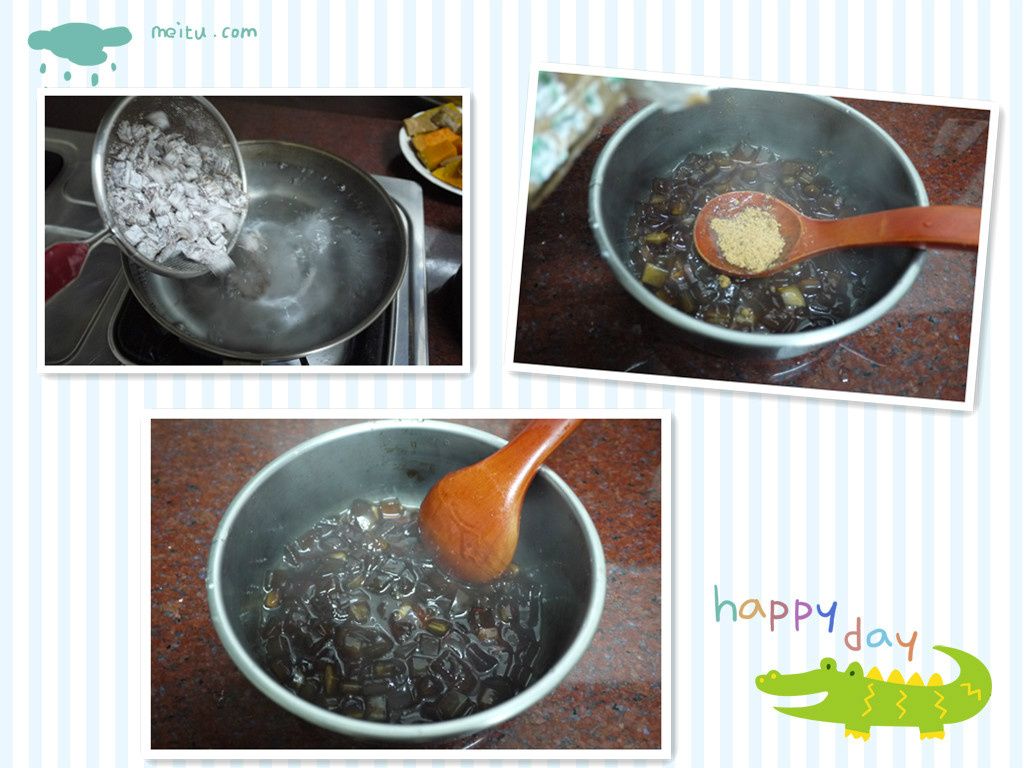 meitu.com

happy day