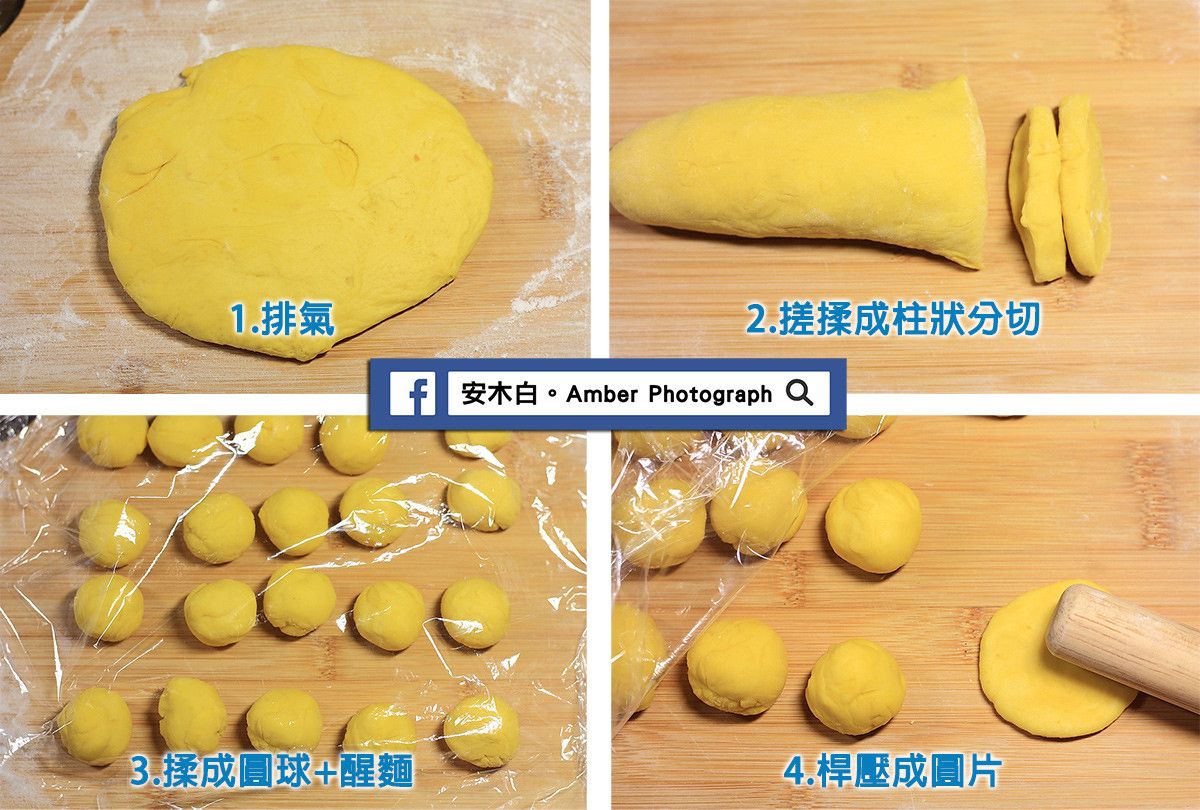 1.排氣

2.搓揉成柱狀分切

f 安木白。Amber Photograph

3.揉成圓球+醒麵

4.桿壓成圓片