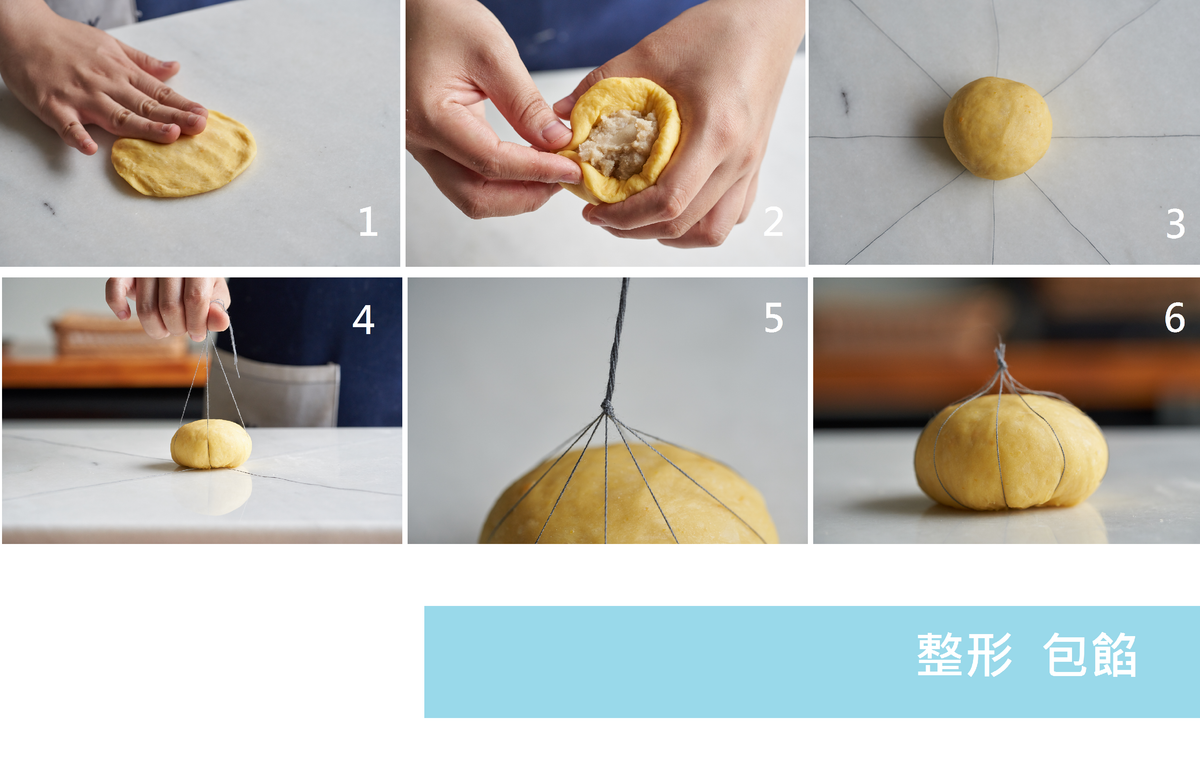 1
2
3
4
5
6

整形 包餡