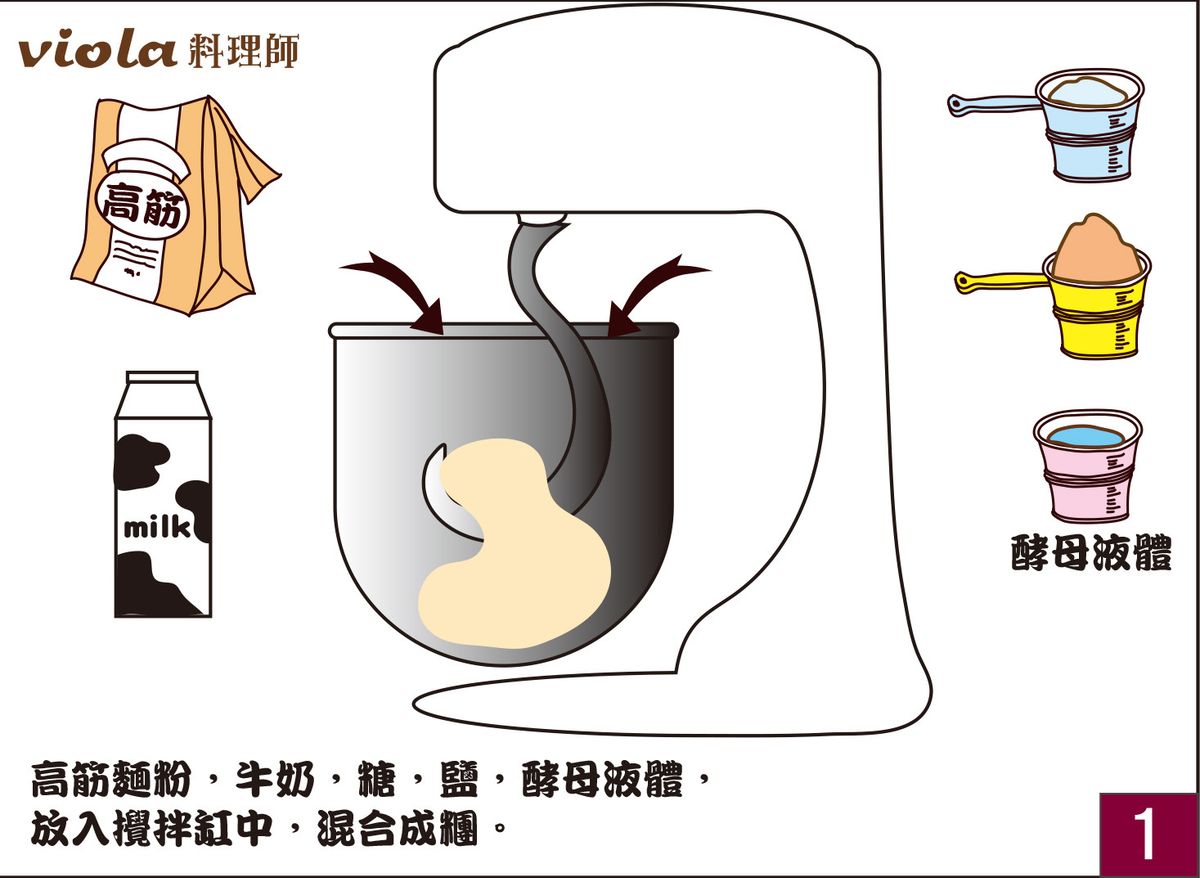 viola 料理師

高筋

milk

酵母液體

高筋麵粉，牛奶，糖，鹽，酵母液體，
放入攪拌缸中，混合成糰。

1