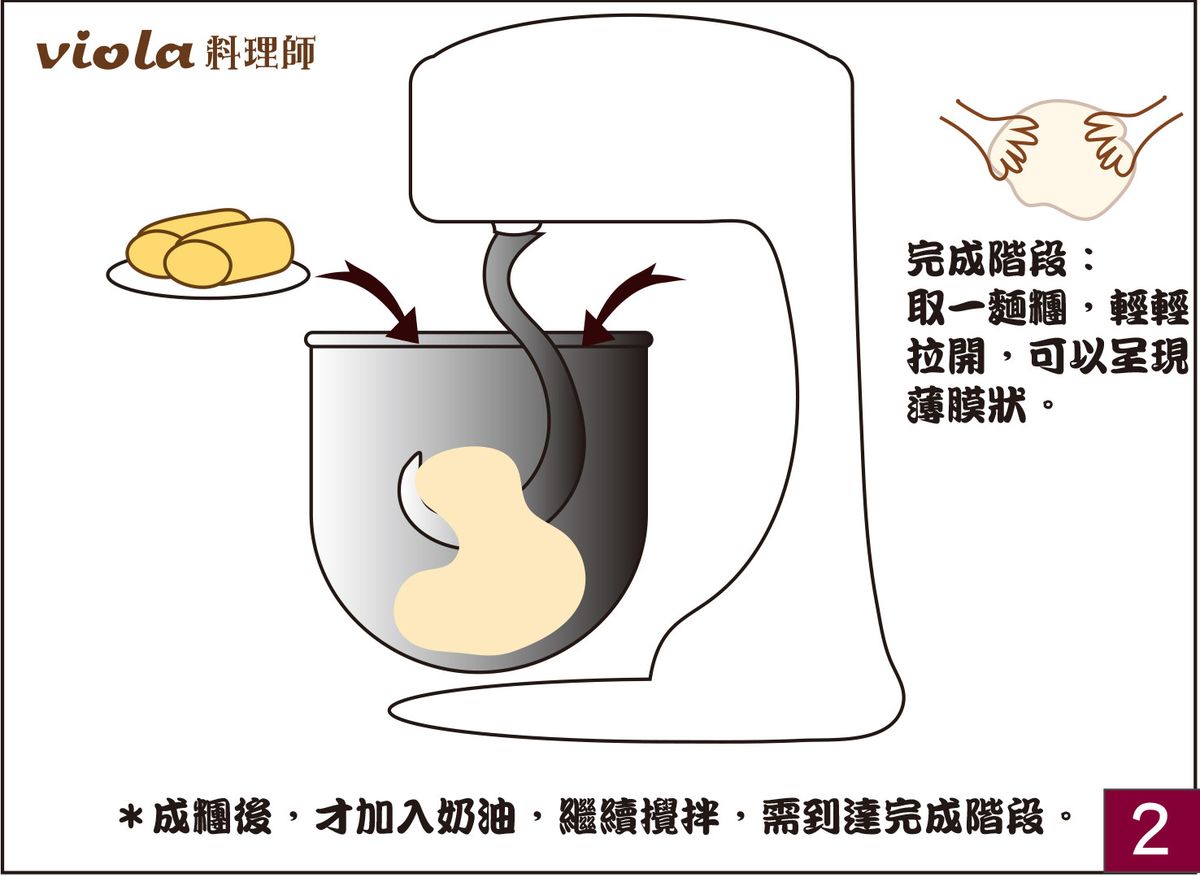 viola 料理師

完成階段：
取一麵糰，輕輕拉開，可以呈現薄膜狀。

＊成糰後，才加入奶油，繼續攪拌，需到達完成階段。

2