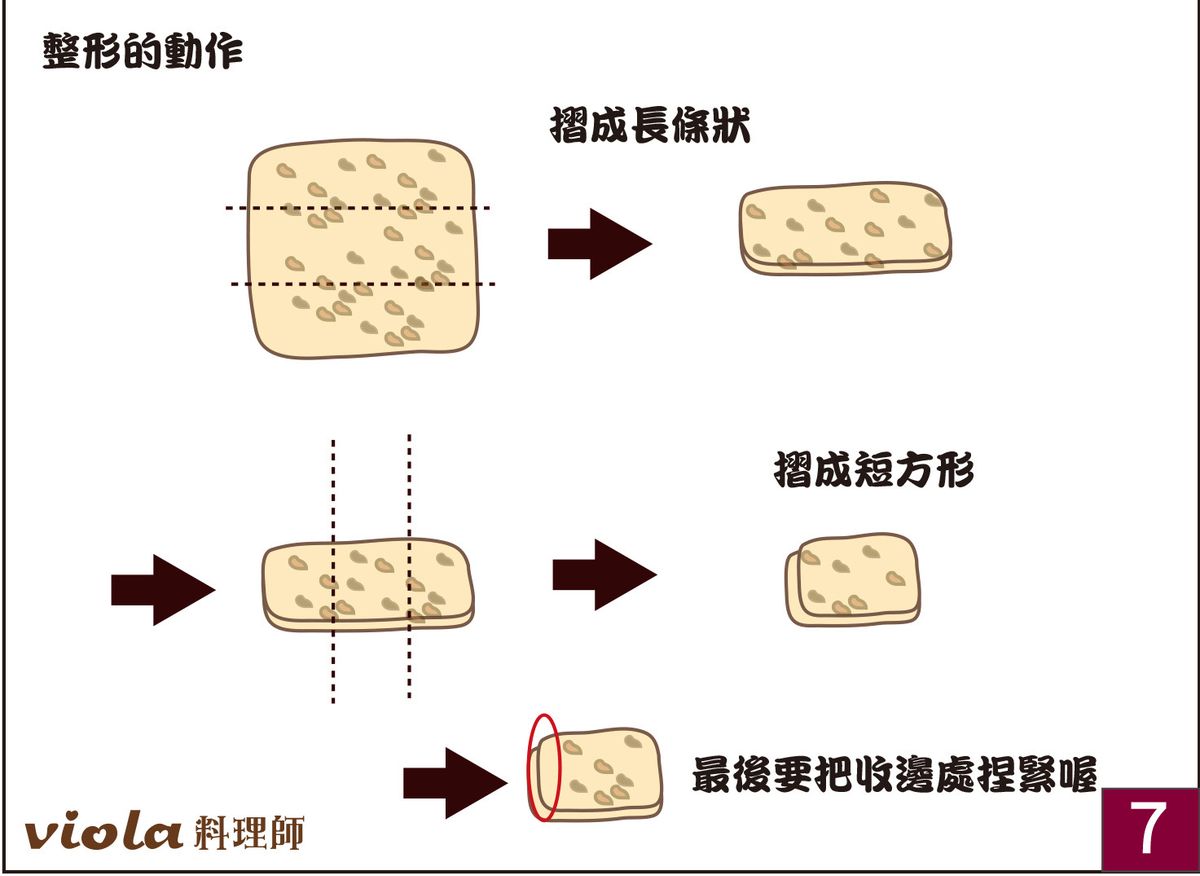 整形的動作

摺成長條狀

摺成短方形

最後要把收邊處捏緊喔

viola 料理師

7