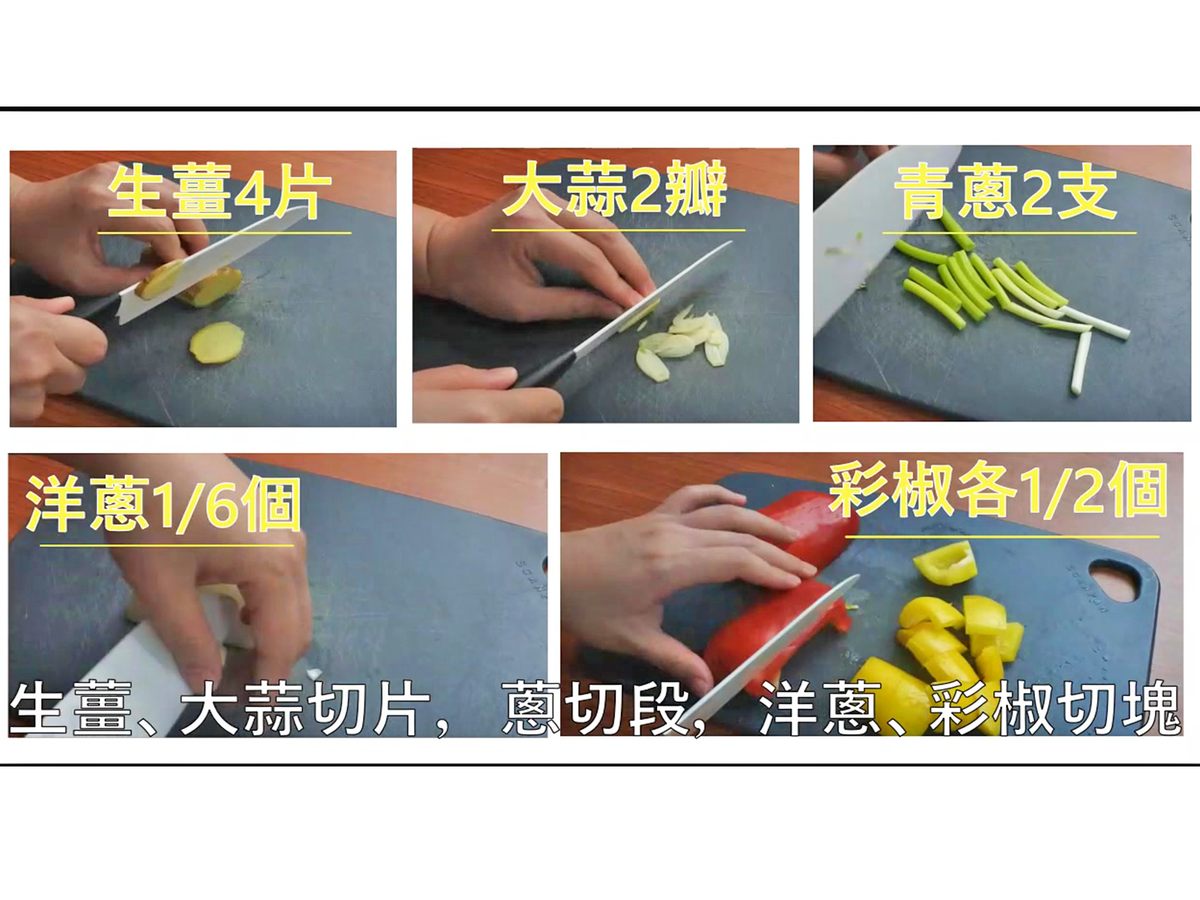 生薑4片

大蒜2瓣

青蔥2支

洋蔥1/6個

彩椒各1/2個

生薑、大蒜切片， 蔥切段， 洋蔥、彩椒切塊