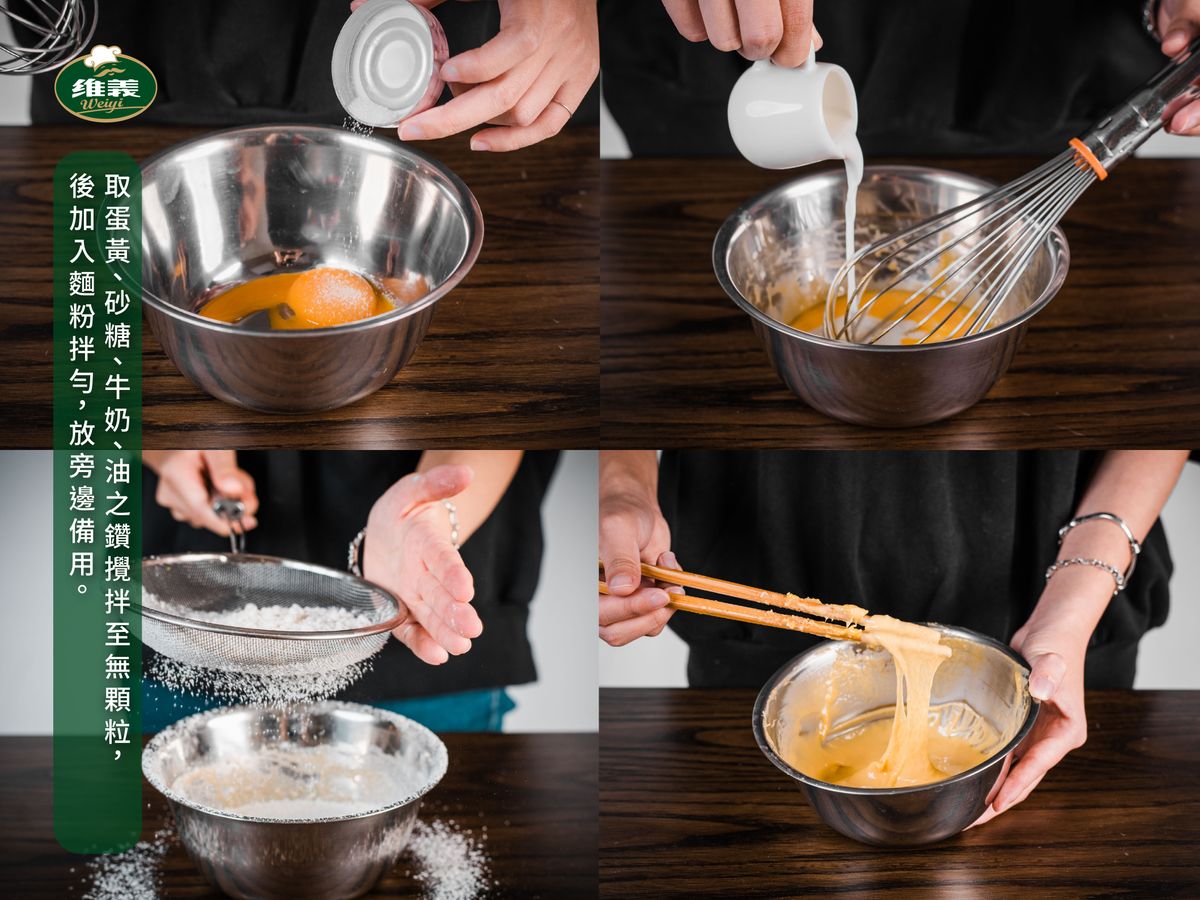 維義
Weiyi

取蛋黃、砂糖、牛奶、油之鑽攪拌至無顆粒，後加入麵粉拌勻，放旁邊備用。