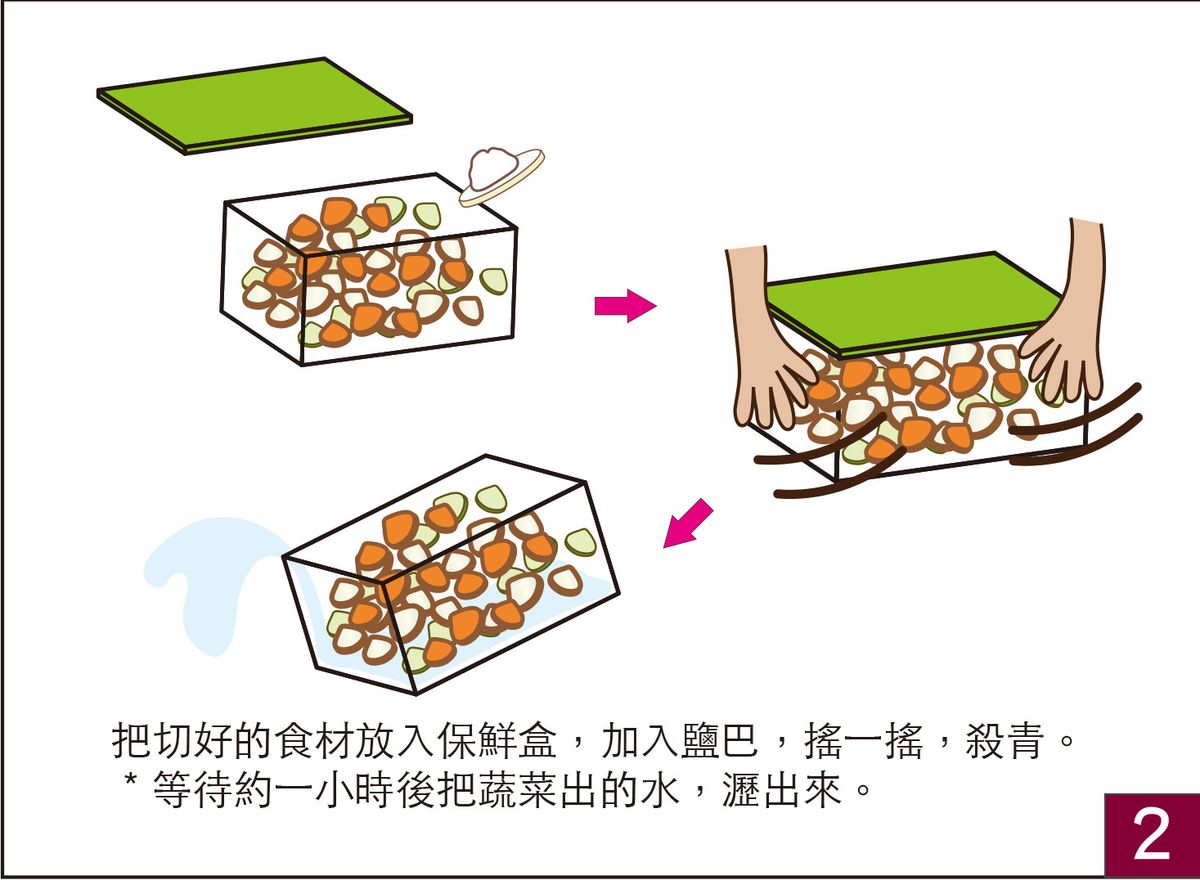 把切好的食材放入保鮮盒，加入鹽巴，搖一搖，殺青。
＊等待約一小時後把蔬菜出的水，瀝出來。

2