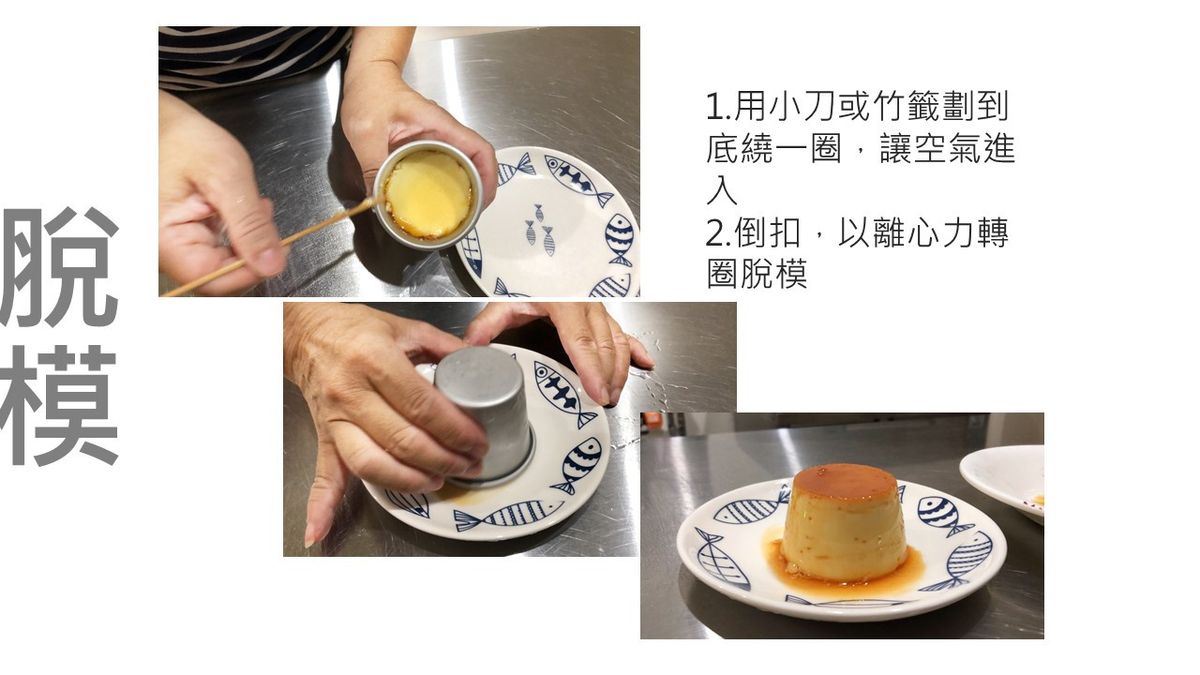 脫模

1.用小刀或竹籤劃到底繞一圈，讓空氣進入
2.倒扣，以離心力轉圈脫模