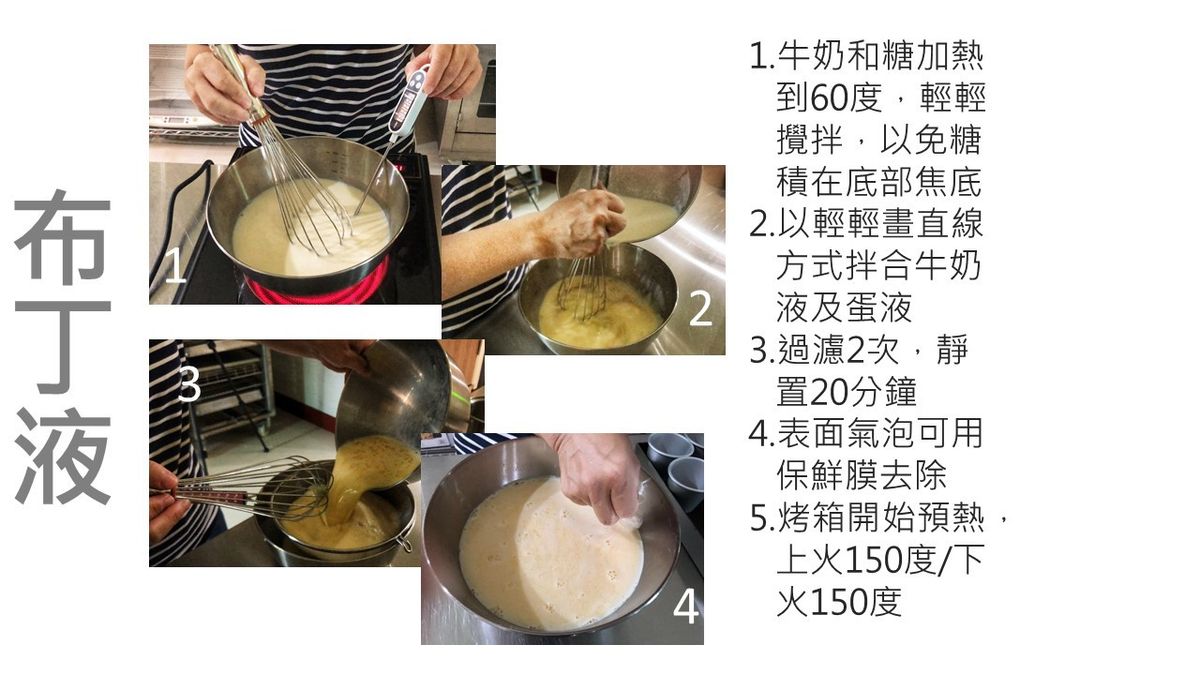 布丁液

1

2

3

4

1.牛奶和糖加熱到60度，輕輕攪拌，以免糖積在底部焦底
2.以輕輕畫直線方式拌合牛奶液及蛋液
3.過濾2次，靜置20分鐘
4.表面氣泡可用保鮮膜去除
5.烤箱開始預熱，上火150度/下火150度