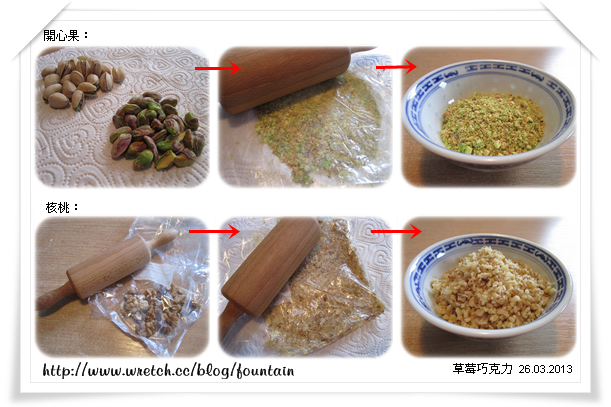 開心果：

核桃：

http://www.wretch.cc/blog/fountain

草莓巧克力 26.03.2013