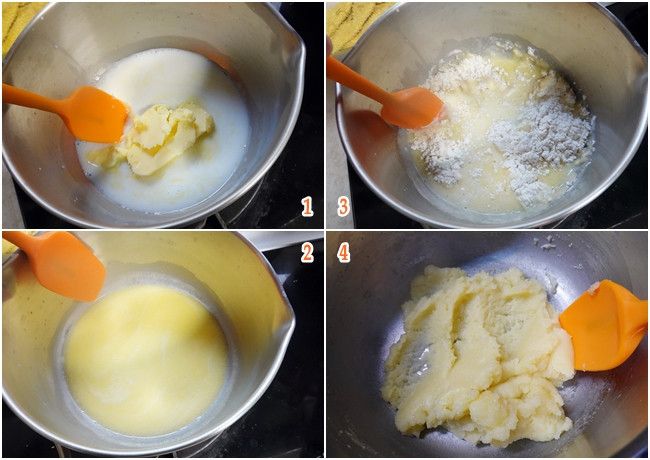 1

3

2

4