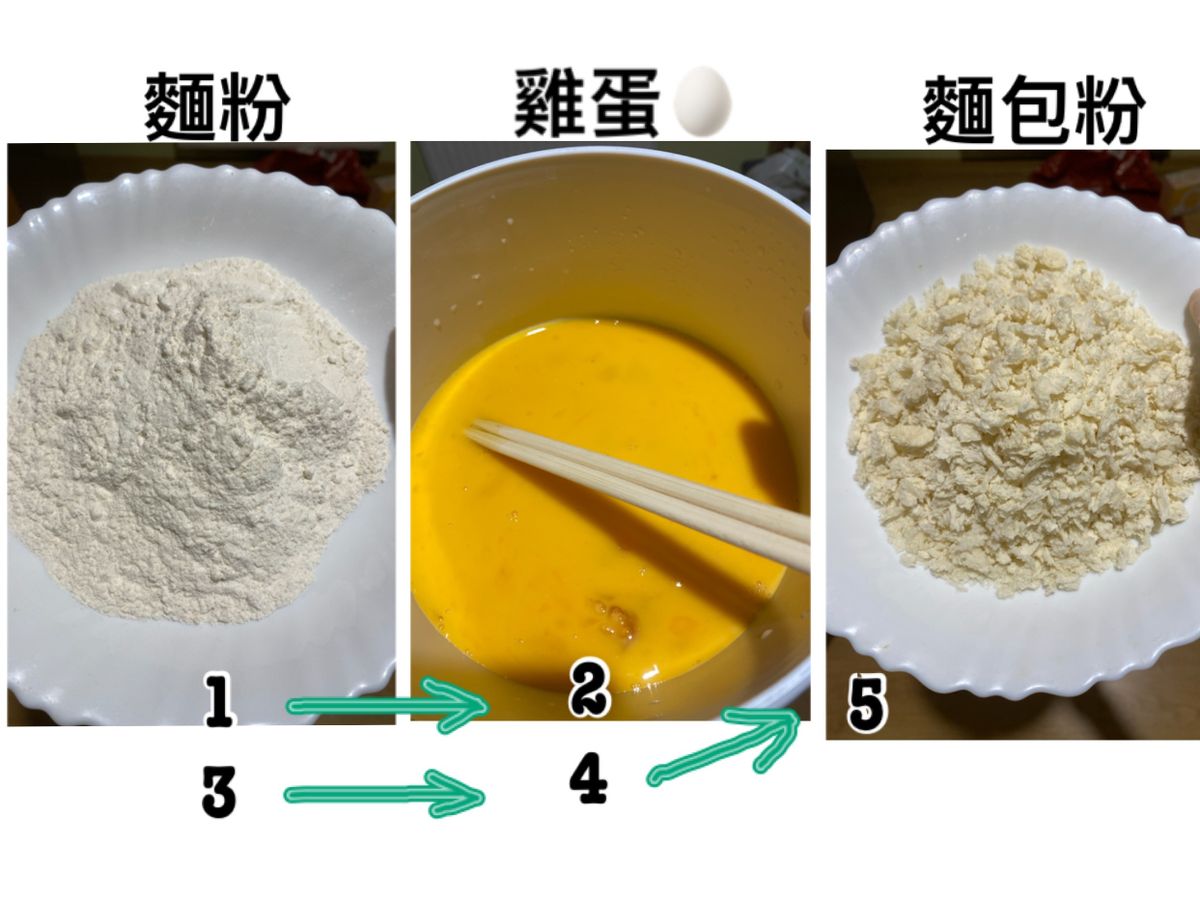 麵粉

雞蛋

麵包粉

1

2

5

3

4