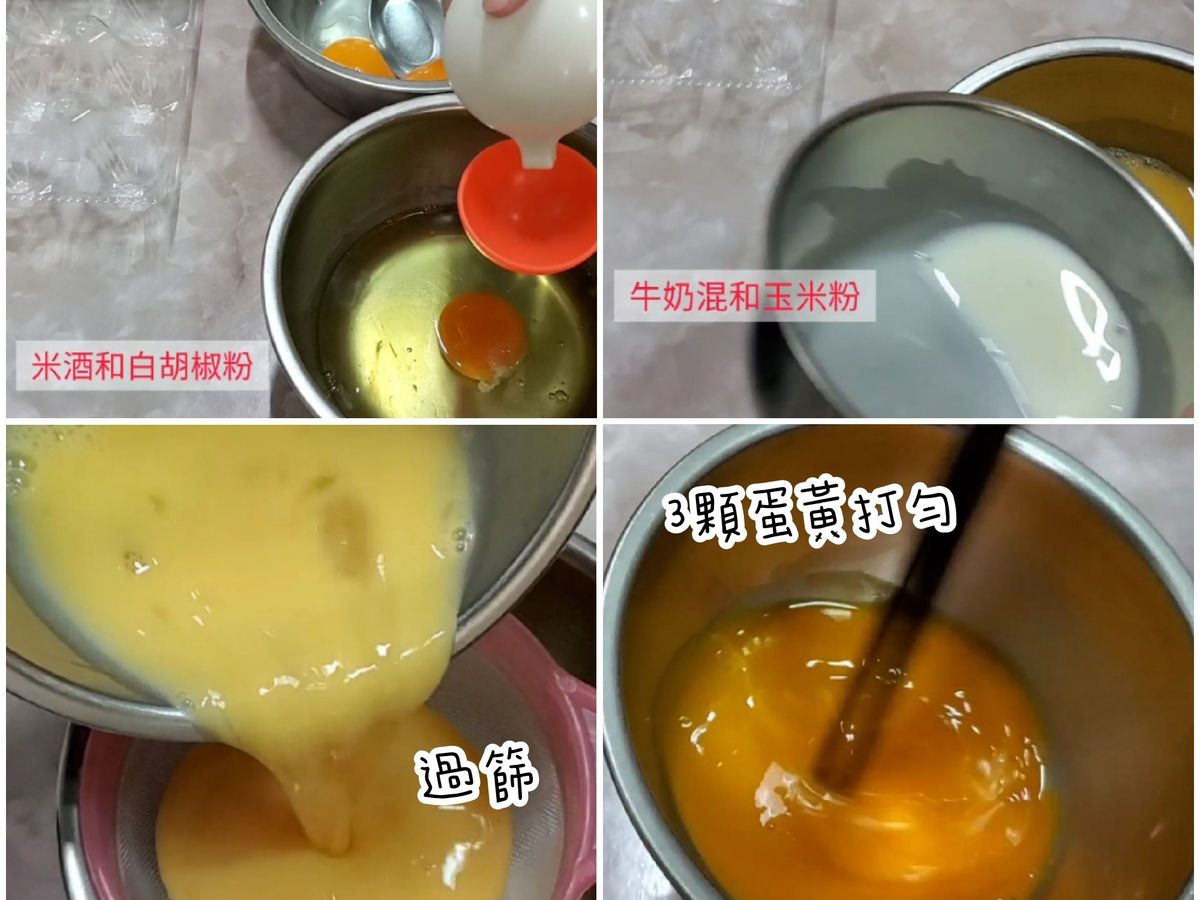 米酒和白胡椒粉

牛奶混和玉米粉

過篩

3顆蛋黃打勻