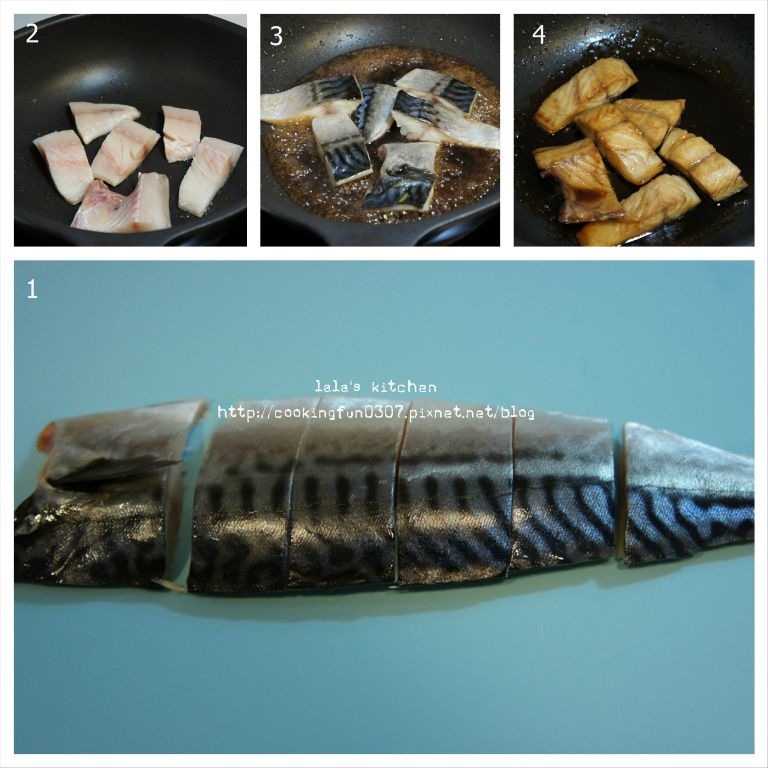 2

3

4

1

lala's kitchen
http://cookingfun0307.pixnet.net/blog