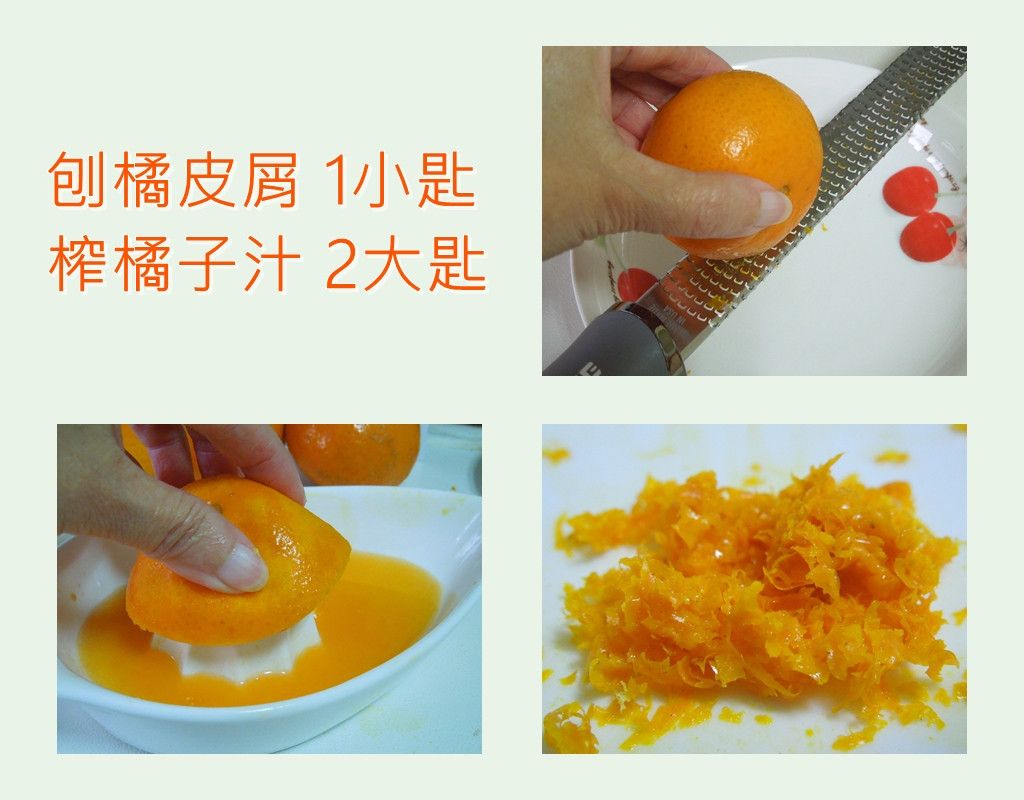 刨橘皮屑 1小匙
榨橘子汁 2大匙