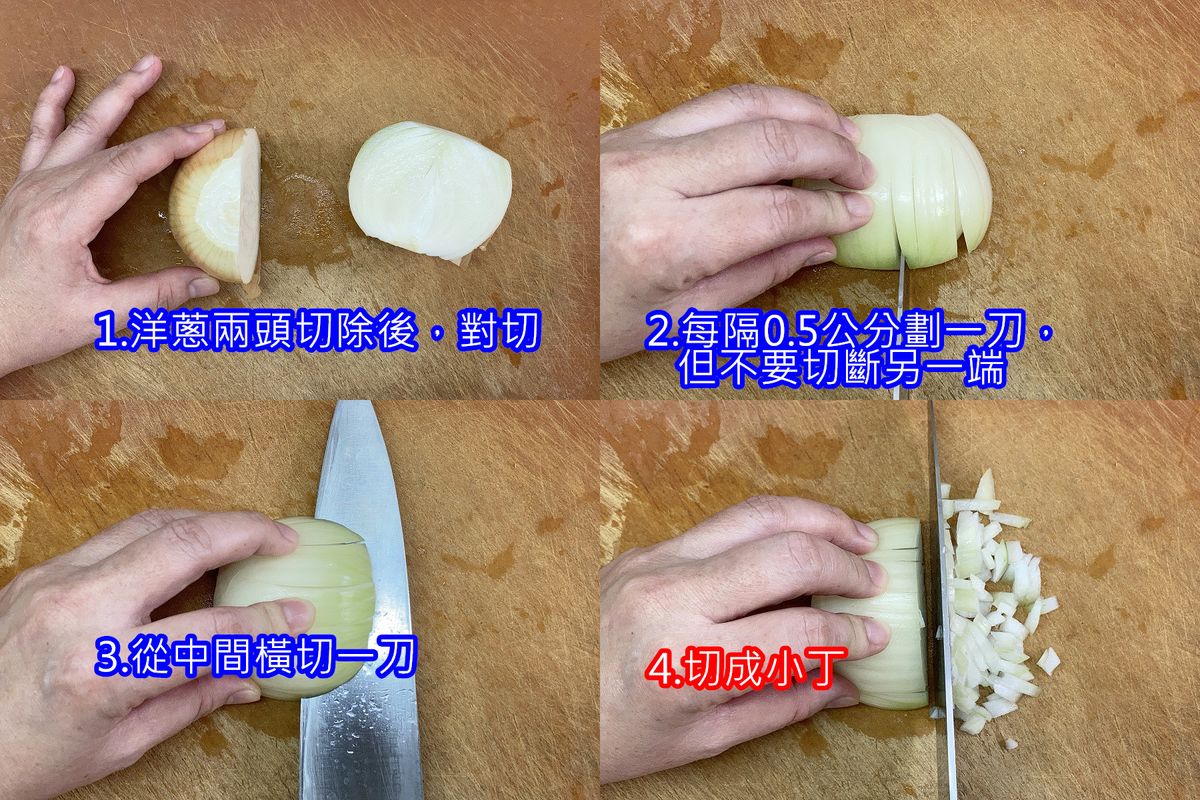 1.洋蔥兩頭切除後，對切

2.每隔0.5公分劃一刀，但不要切斷另一端

3.從中間橫切一刀

4.切成小丁