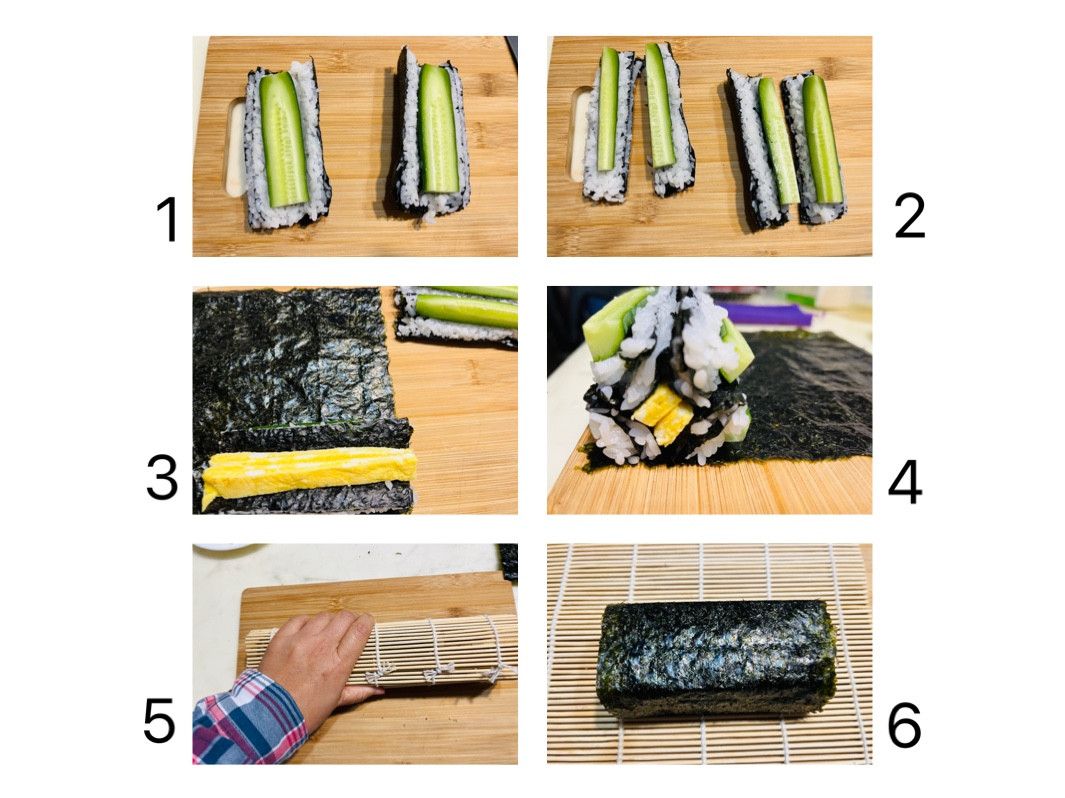 1

2

3

4

5

6