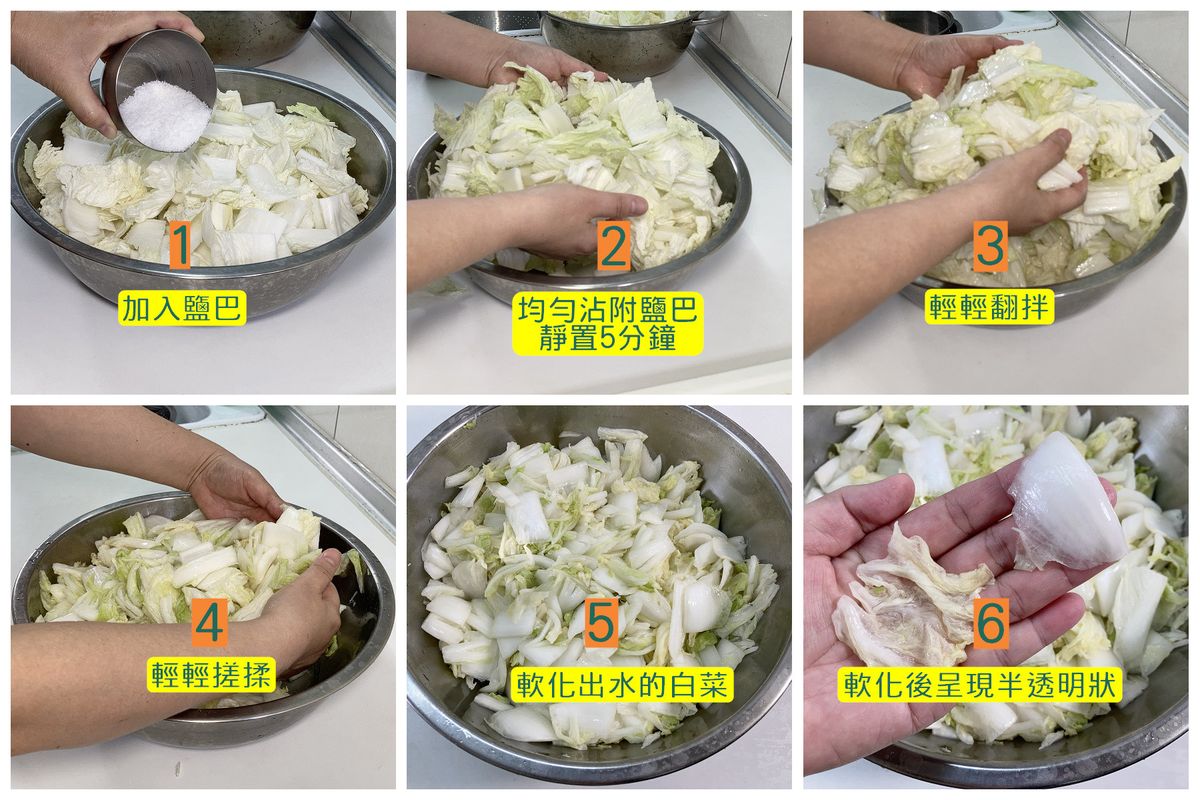 1
加入鹽巴

2
均勻沾附鹽巴
靜置5分鐘

3
輕輕翻拌

4
輕輕搓揉

5
軟化出水的白菜

6
軟化後呈現半透明狀