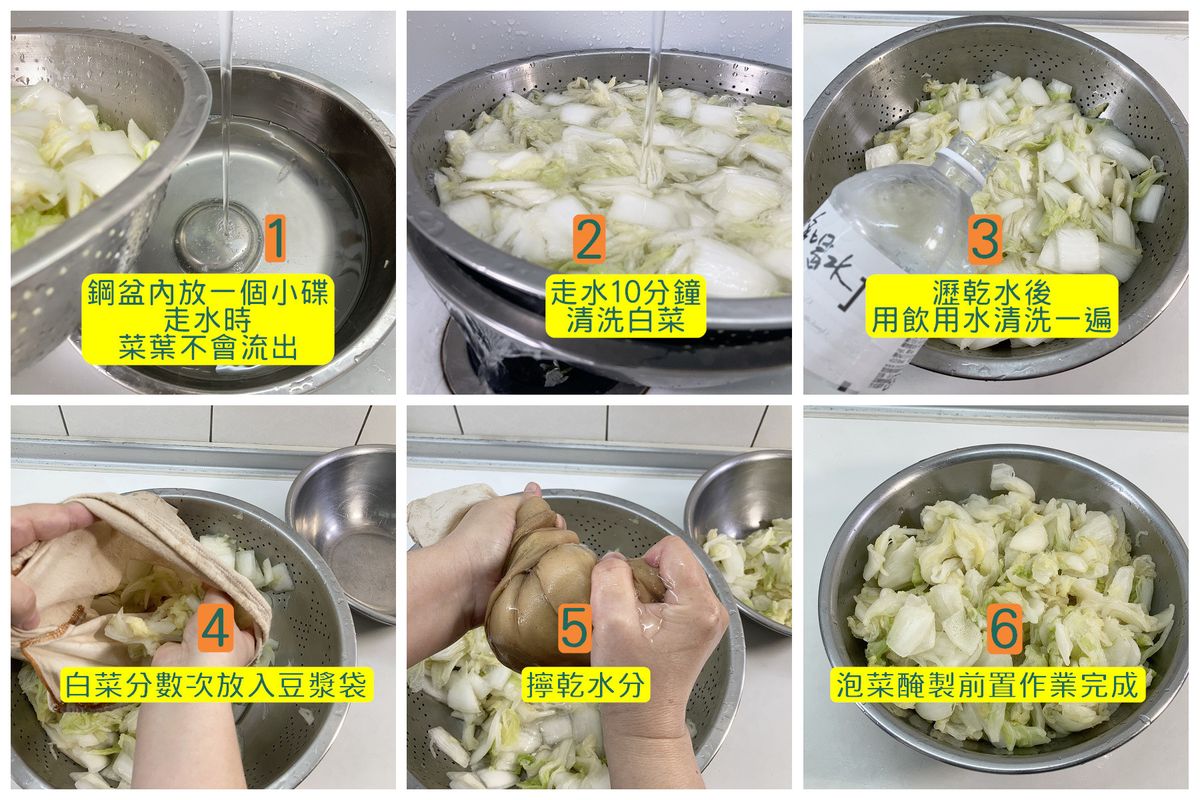 1
鋼盆內放一個小碟
走水時
菜葉不會流出

2
走水10分鐘
清洗白菜

3
瀝乾水後
用飲用水清洗一遍

4
白菜分數次放入豆漿袋

5
擰乾水分

6
泡菜醃製前置作業完成