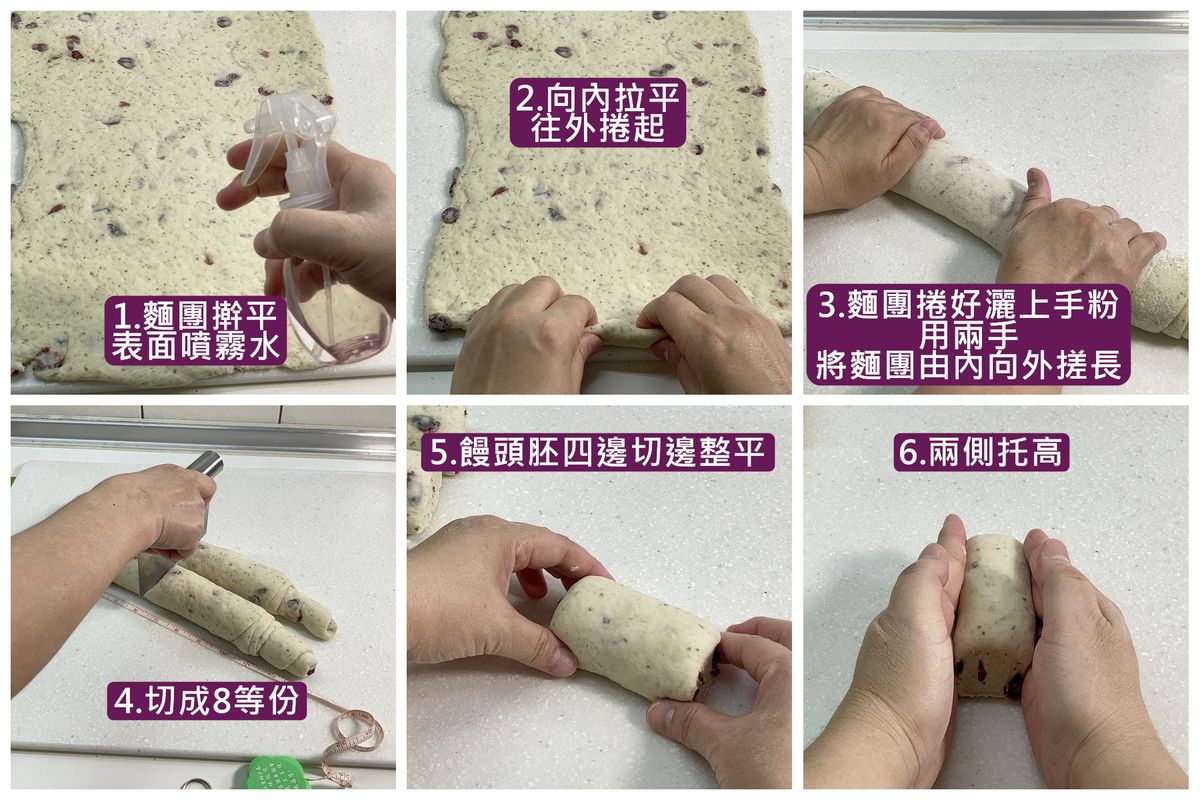 1.麵團擀平
表面噴霧水

2.向內拉平
往外捲起

3.麵團捲好灑上手粉
用兩手
將麵團由內向外搓長

4.切成8等份

5.饅頭胚四邊切邊整平

6.兩側托高