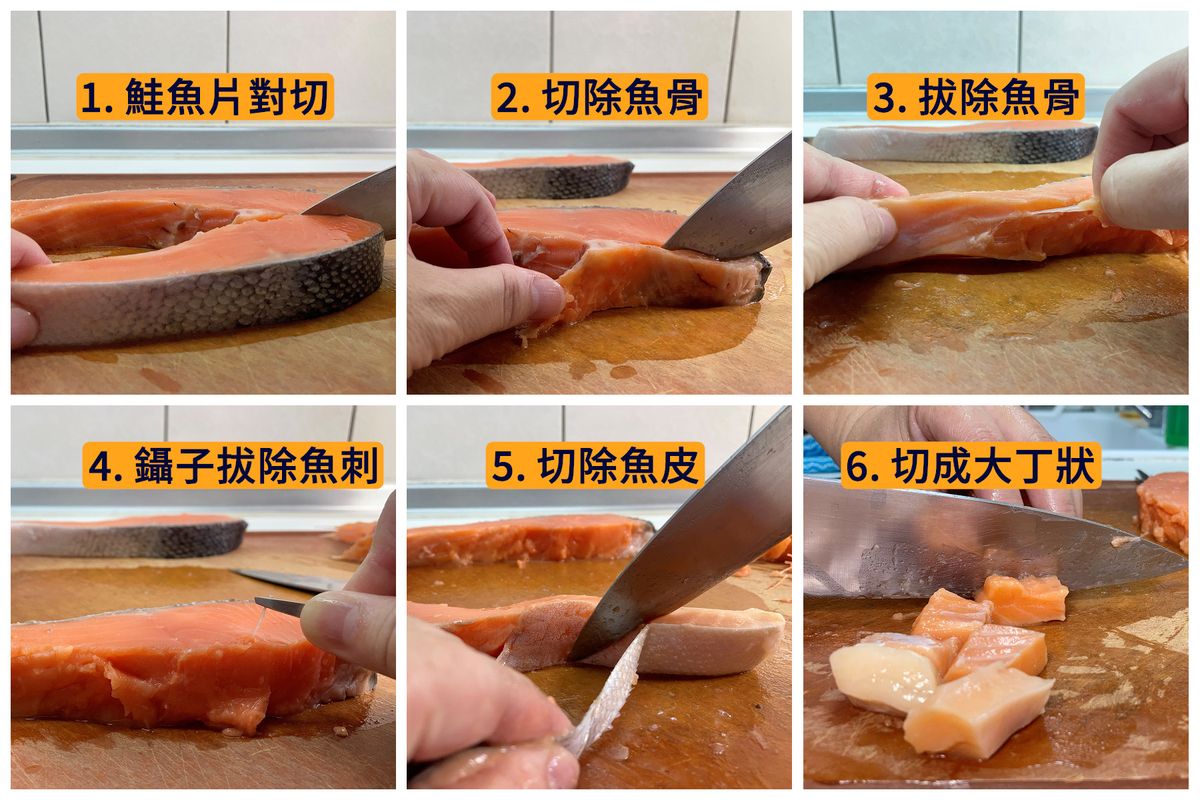 1. 鮭魚片對切

2. 切除魚骨

3. 拔除魚骨

4. 鑷子拔除魚刺

5. 切除魚皮

6. 切成大丁狀