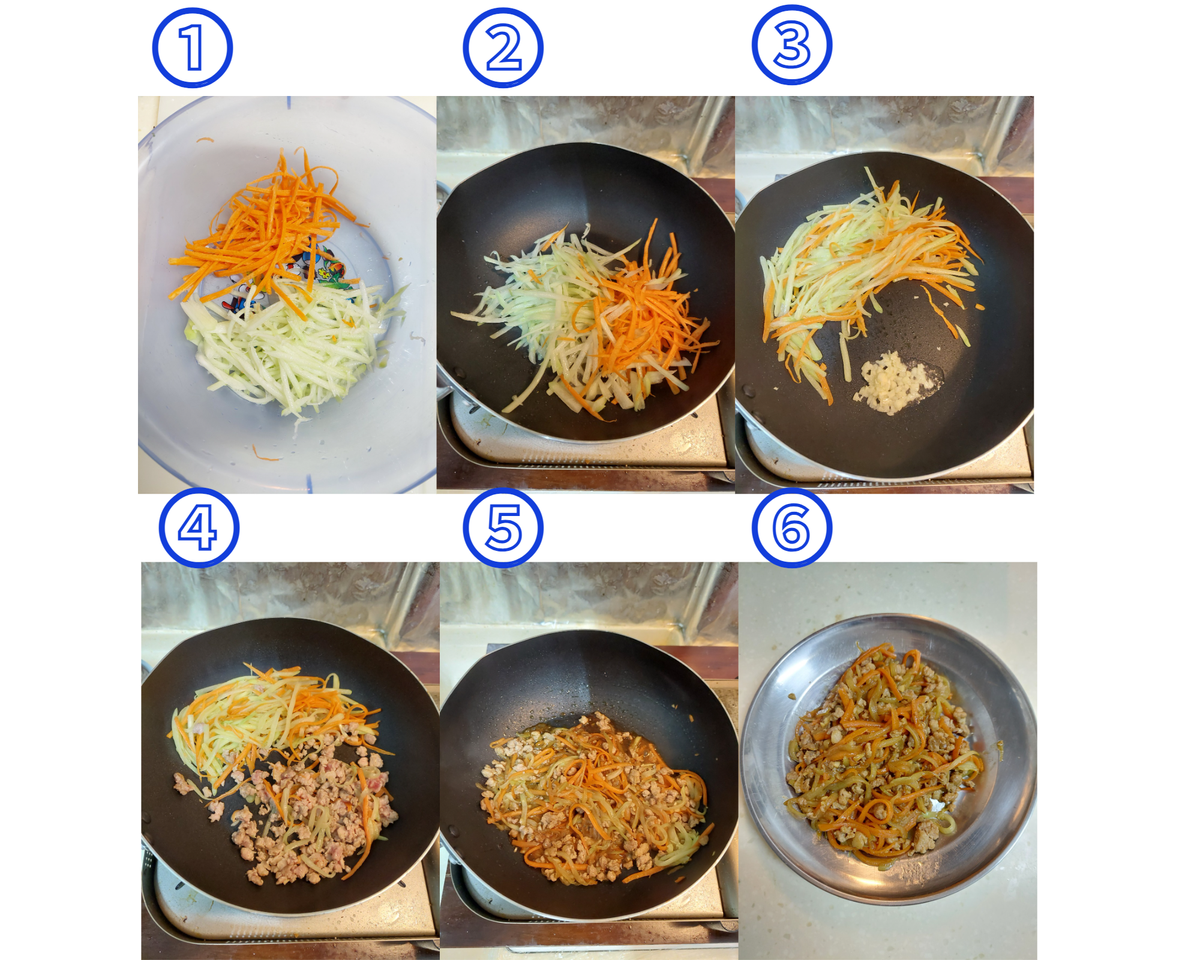 ①

②

③

④

⑤

⑥