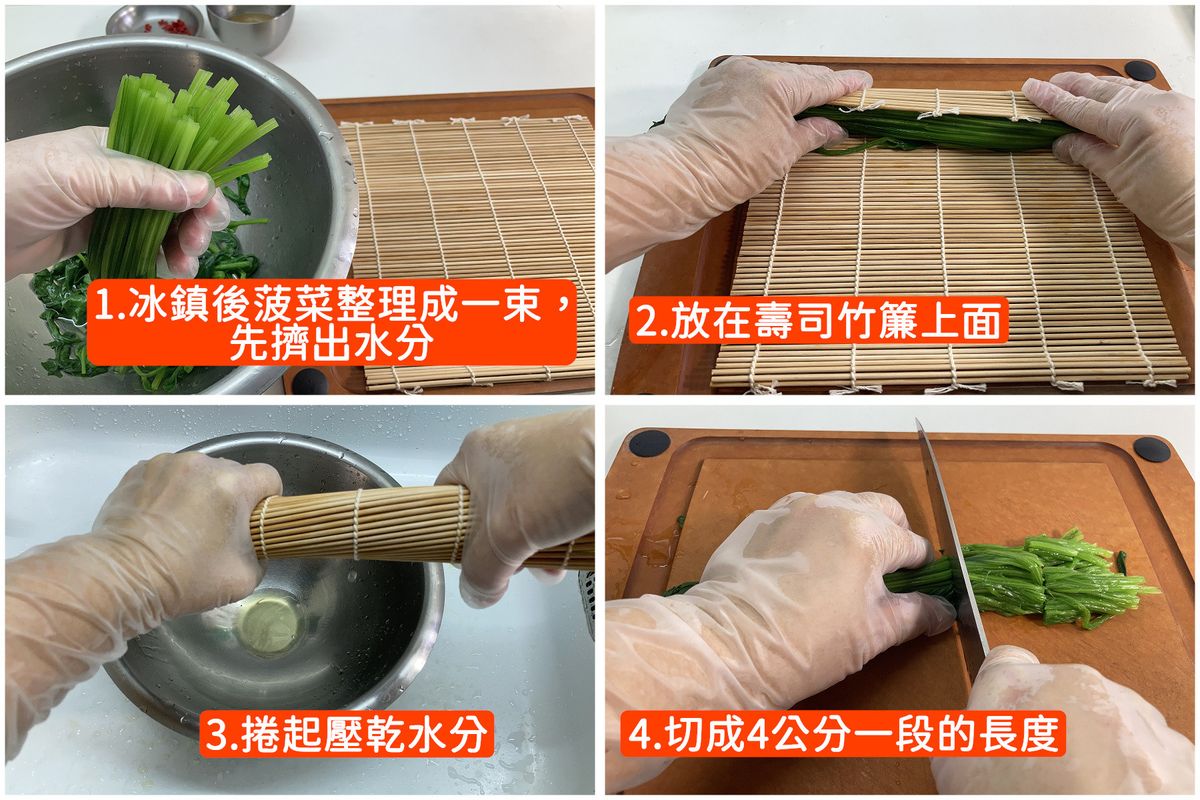 1.冰鎮後菠菜整理成一束，先擠出水分

2.放在壽司竹簾上面

3.捲起壓乾水分

4.切成4公分一段的長度