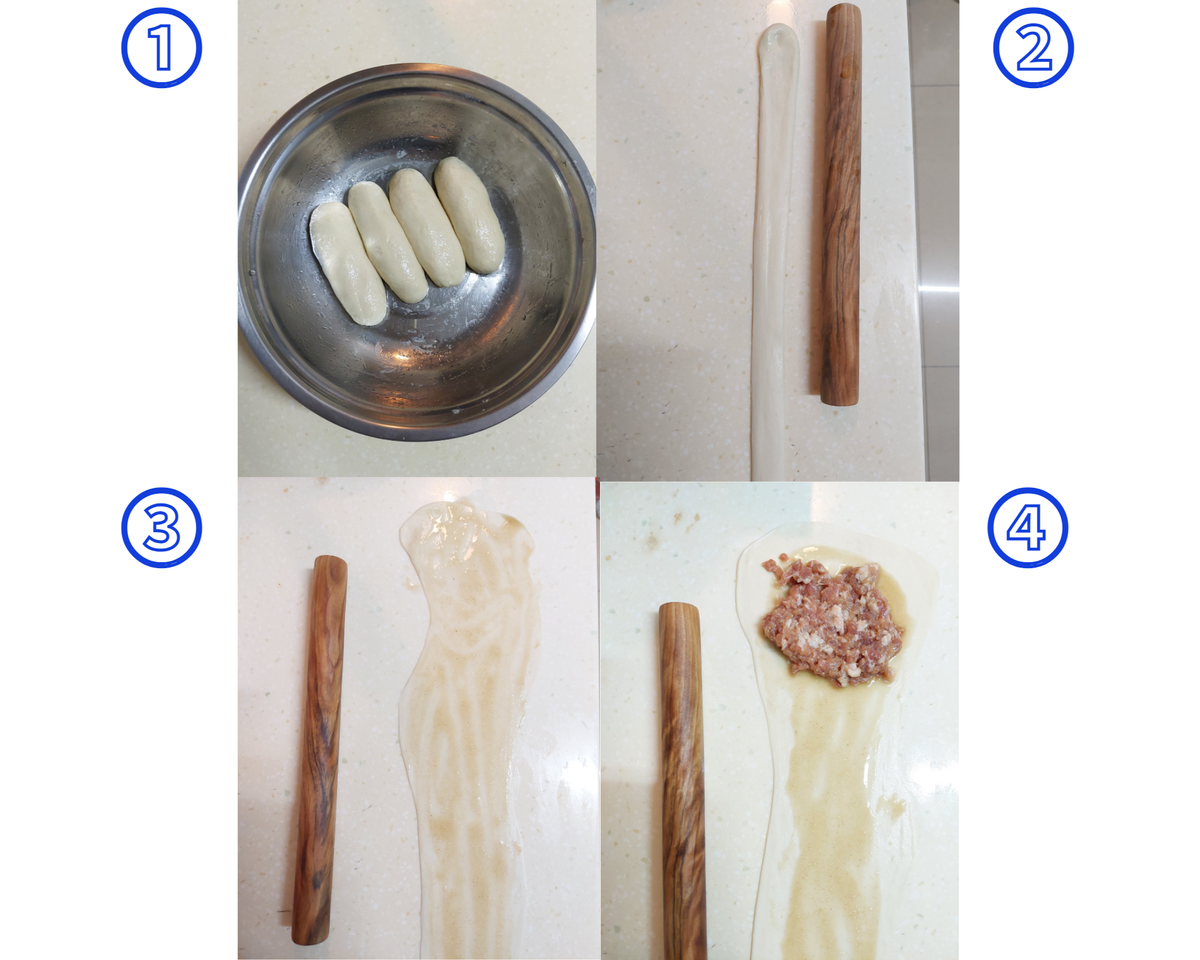 ①

②

③

④