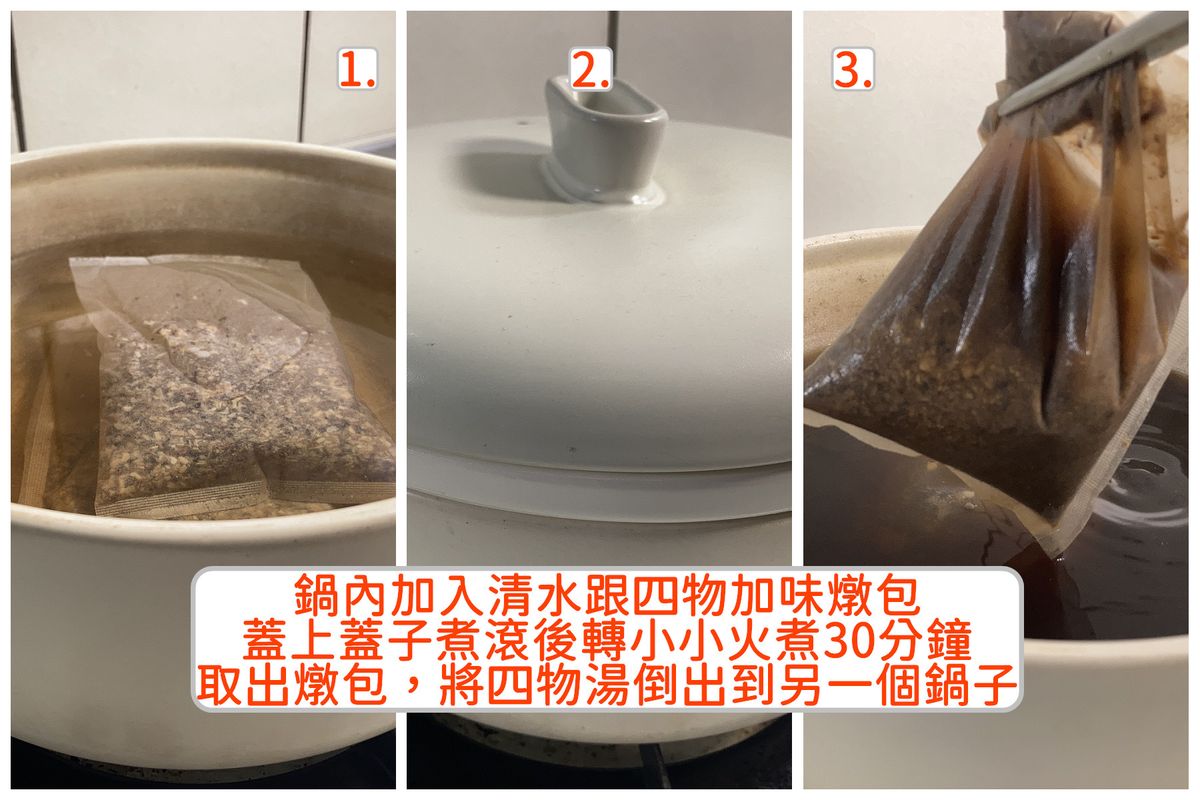 1.

2.

3.

鍋內加入清水跟四物加味燉包
蓋上蓋子煮滾後轉小小火煮30分鐘
取出燉包，將四物湯倒出到另一個鍋子