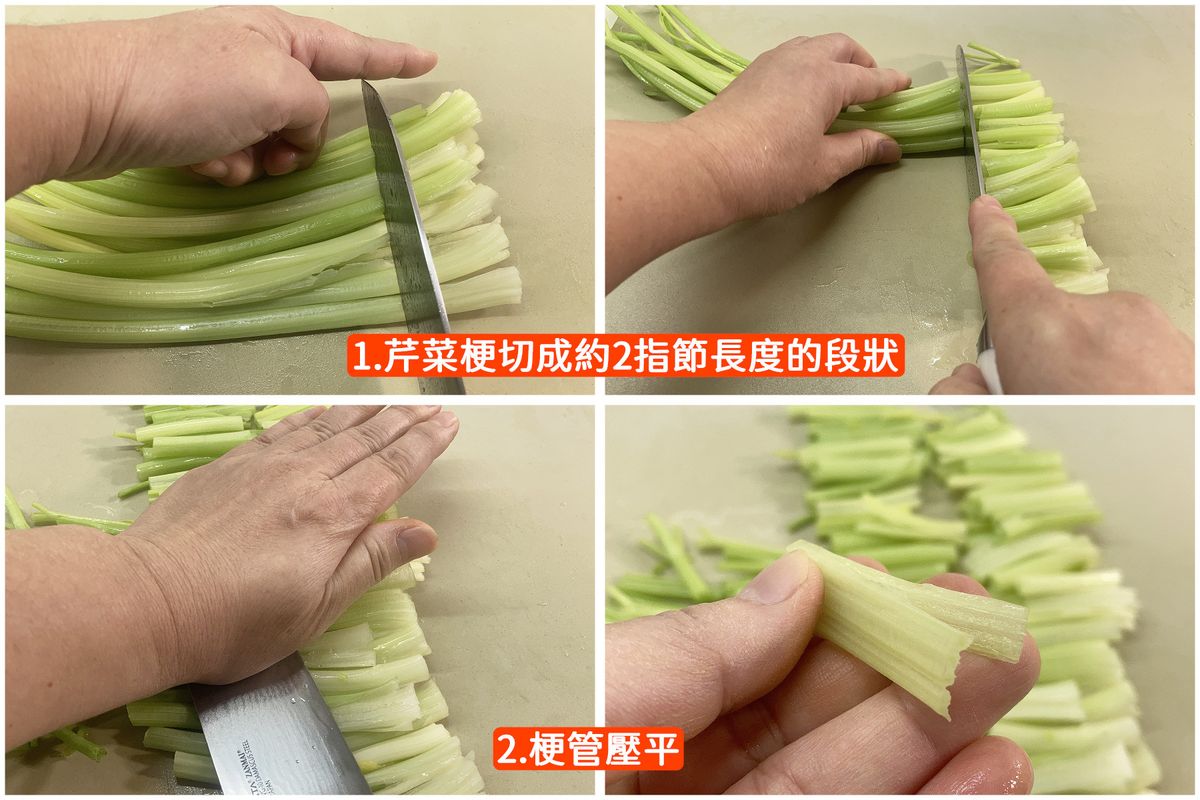 1.芹菜梗切成約2指節長度的段狀

2.梗管壓平