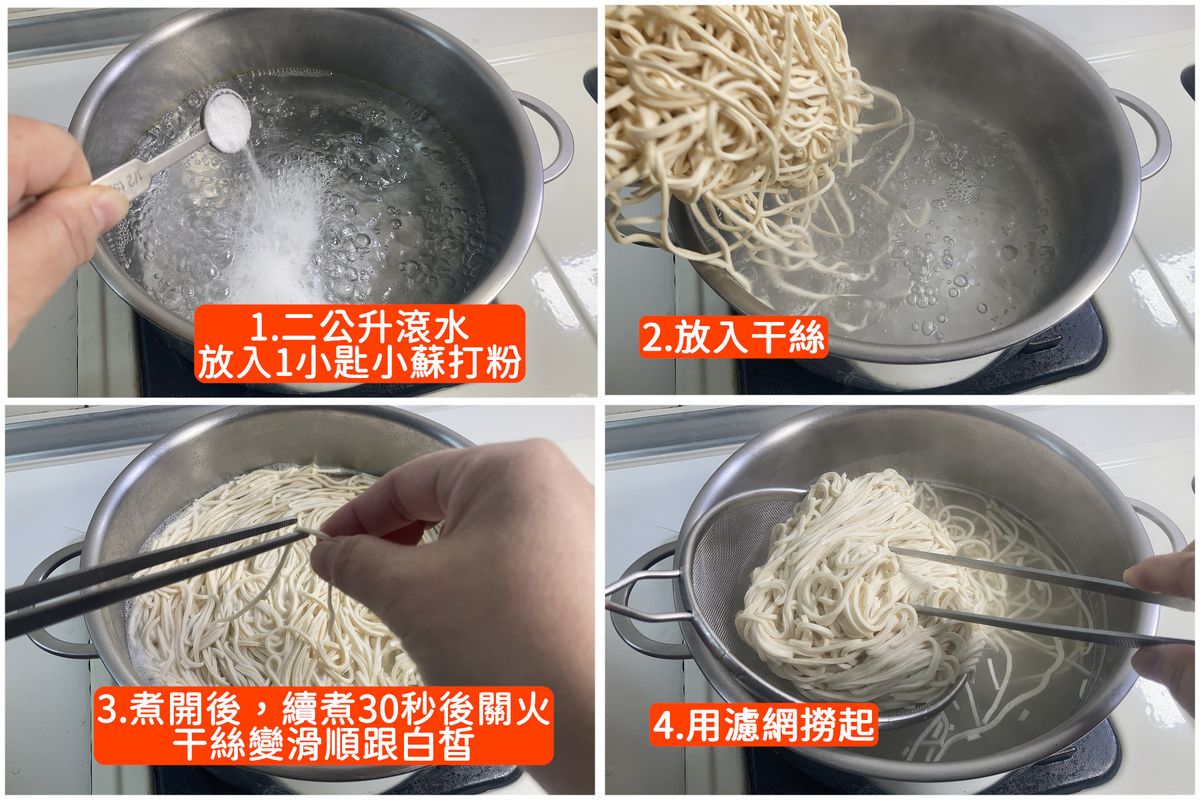 1.二公升滾水
放入1小匙小蘇打粉

2.放入干絲

3.煮開後，續煮30秒後關火
干絲變滑順跟白皙

4.用濾網撈起