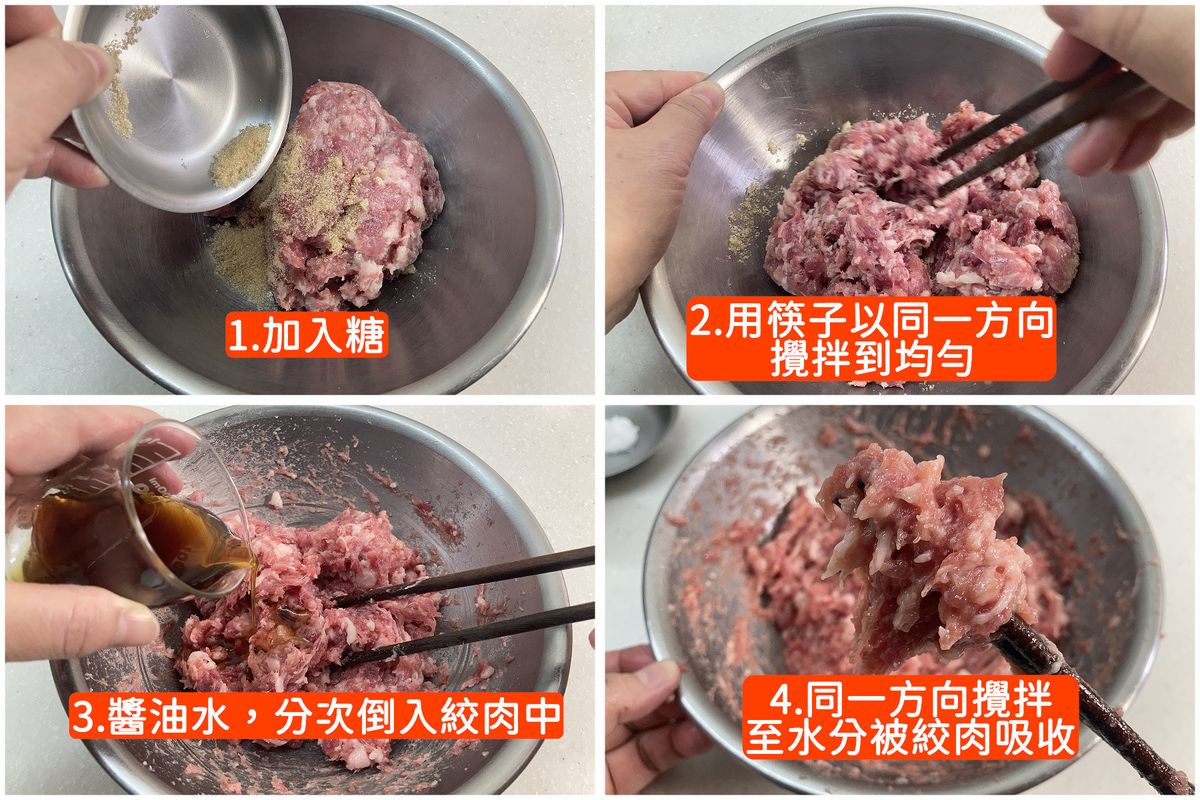 1.加入糖

2.用筷子以同一方向攪拌到均勻

3.醬油水，分次倒入絞肉中

4.同一方向攪拌至水分被絞肉吸收