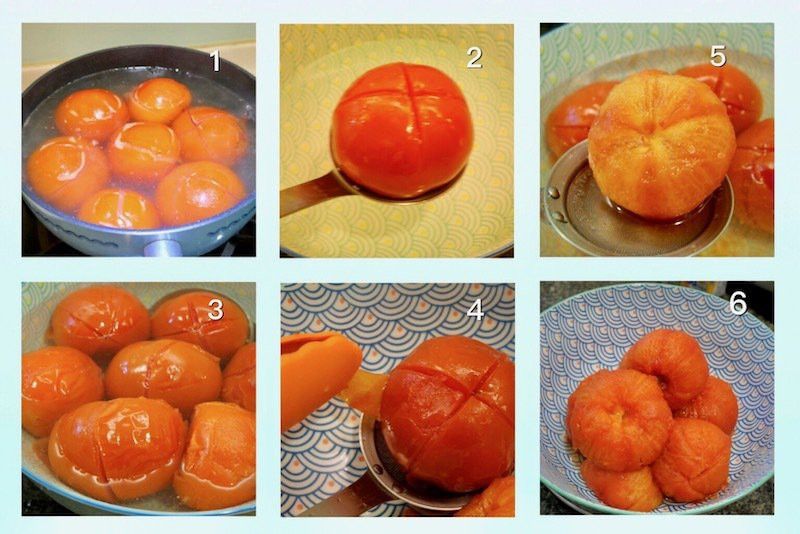 1
2
5
3
4
6