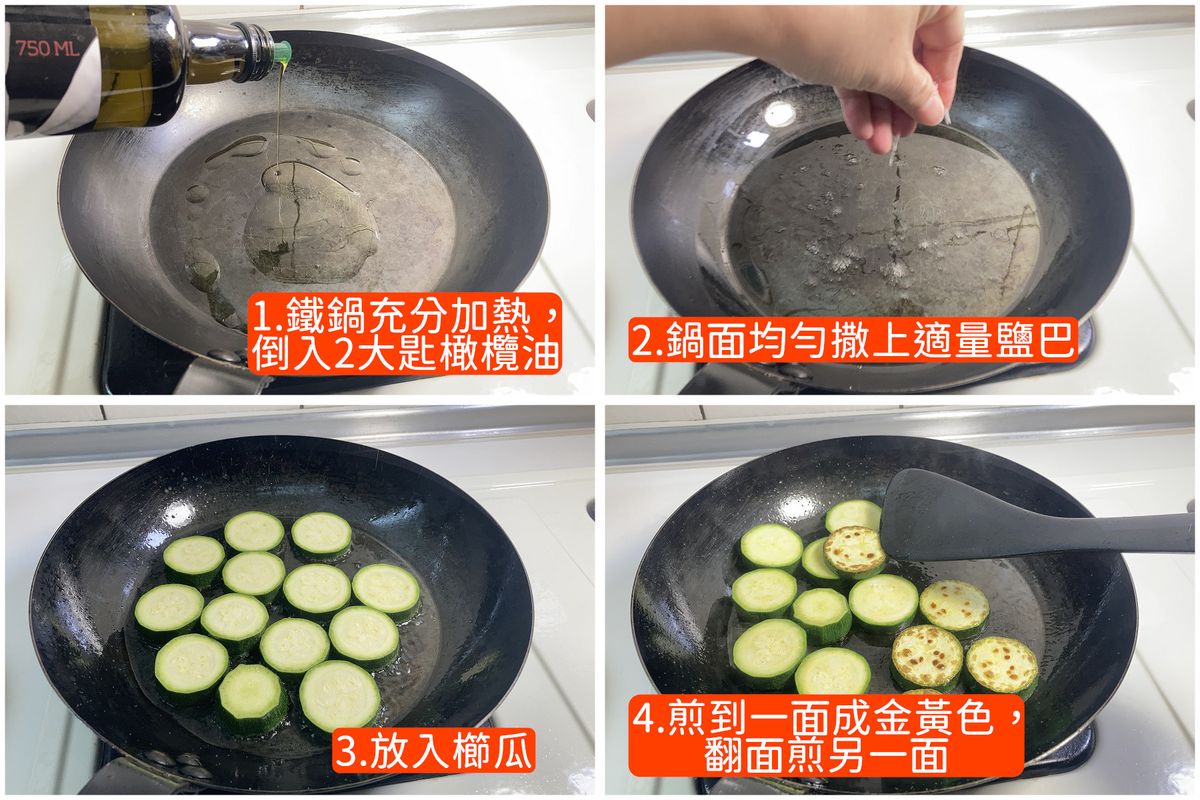 750 ML

1.鐵鍋充分加熱，倒入2大匙橄欖油

2.鍋面均勻撒上適量鹽巴

3.放入櫛瓜

4.煎到一面成金黃色，翻面煎另一面