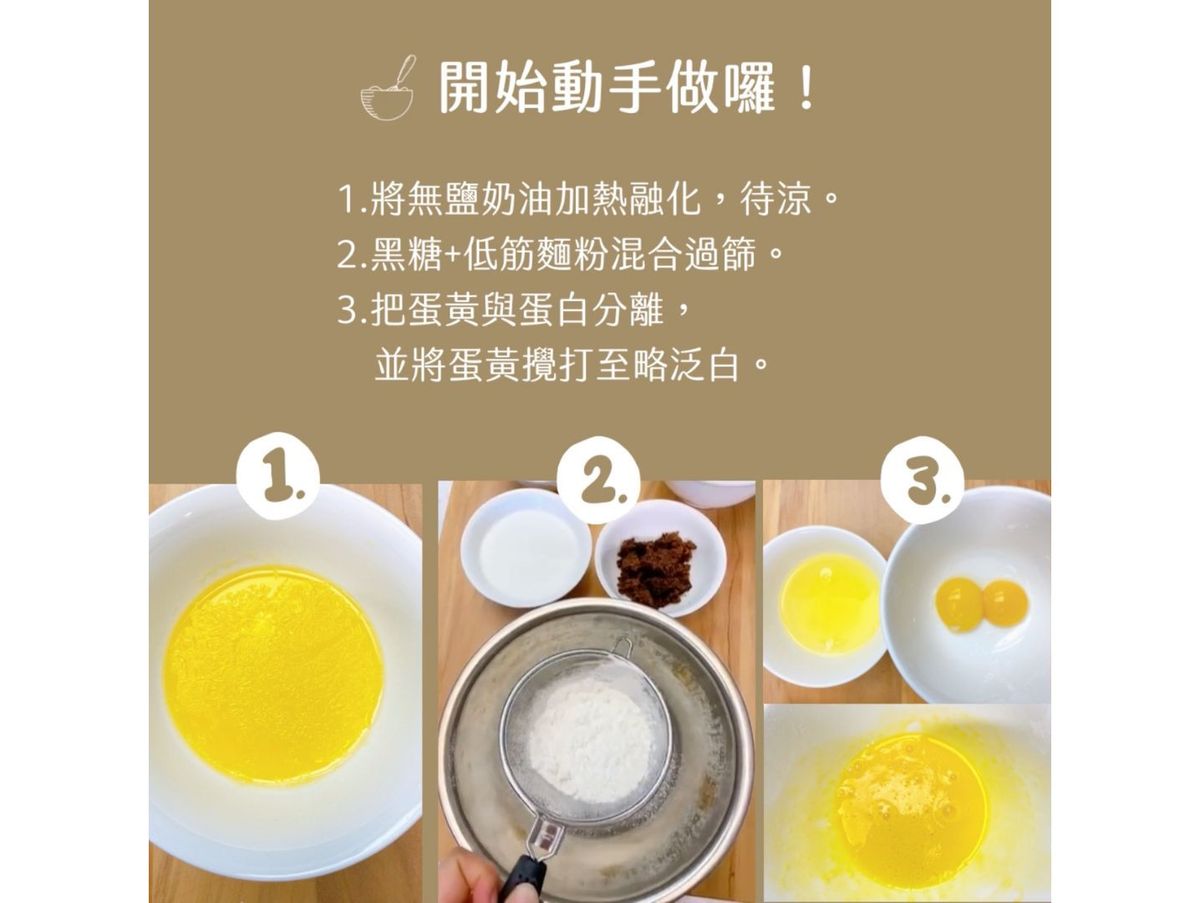 開始動手做囉！

1.將無鹽奶油加熱融化，待涼。
2.黑糖+低筋麵粉混合過篩。
3.把蛋黃與蛋白分離，
並將蛋黃攪打至略泛白。

1.

2.

3.