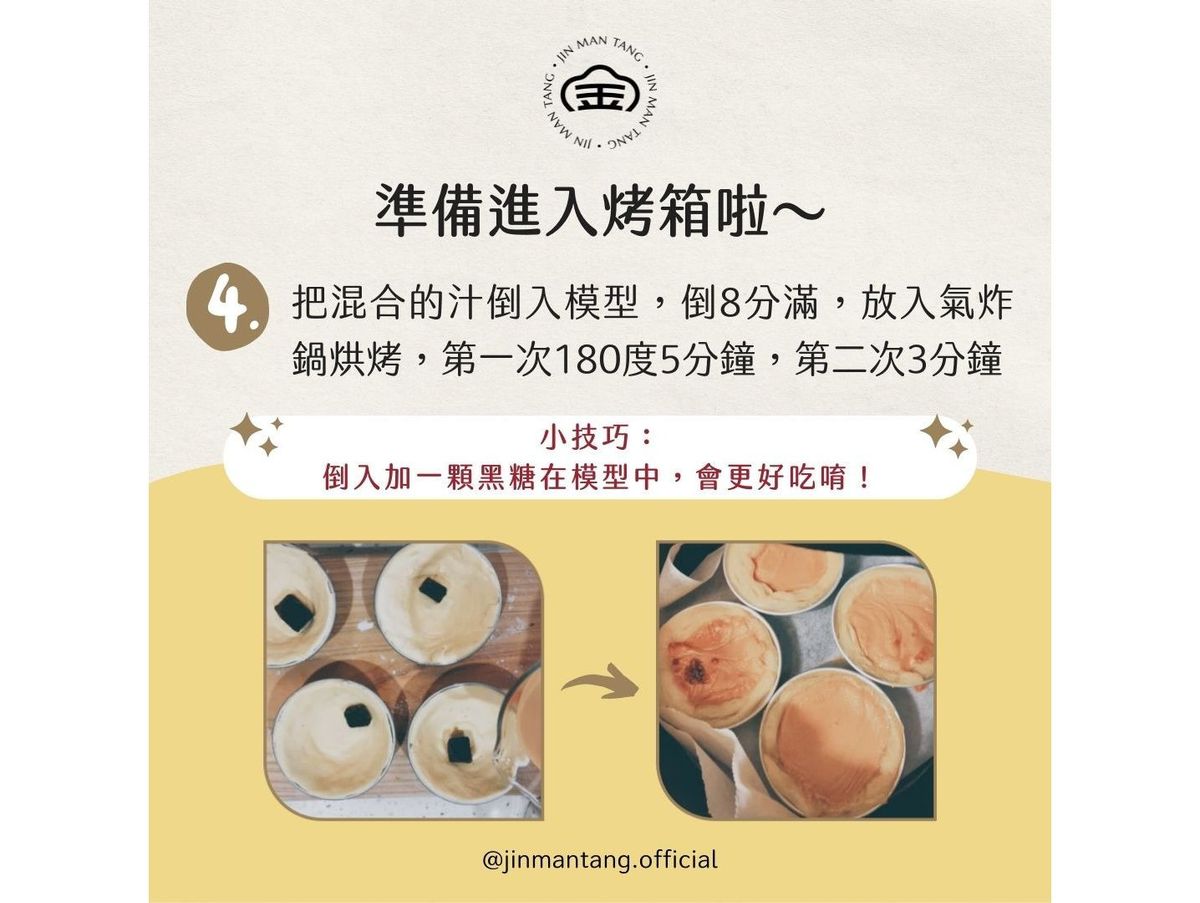 JIN MAN TANG · JIN MAN TANG · JIN MAN TANG ·

金

準備進入烤箱啦～

4. 把混合的汁倒入模型，倒8分滿，放入氣炸鍋烘烤，第一次180度5分鐘，第二次3分鐘

小技巧：
倒入加一顆黑糖在模型中，會更好吃唷！

@jinmantang.official