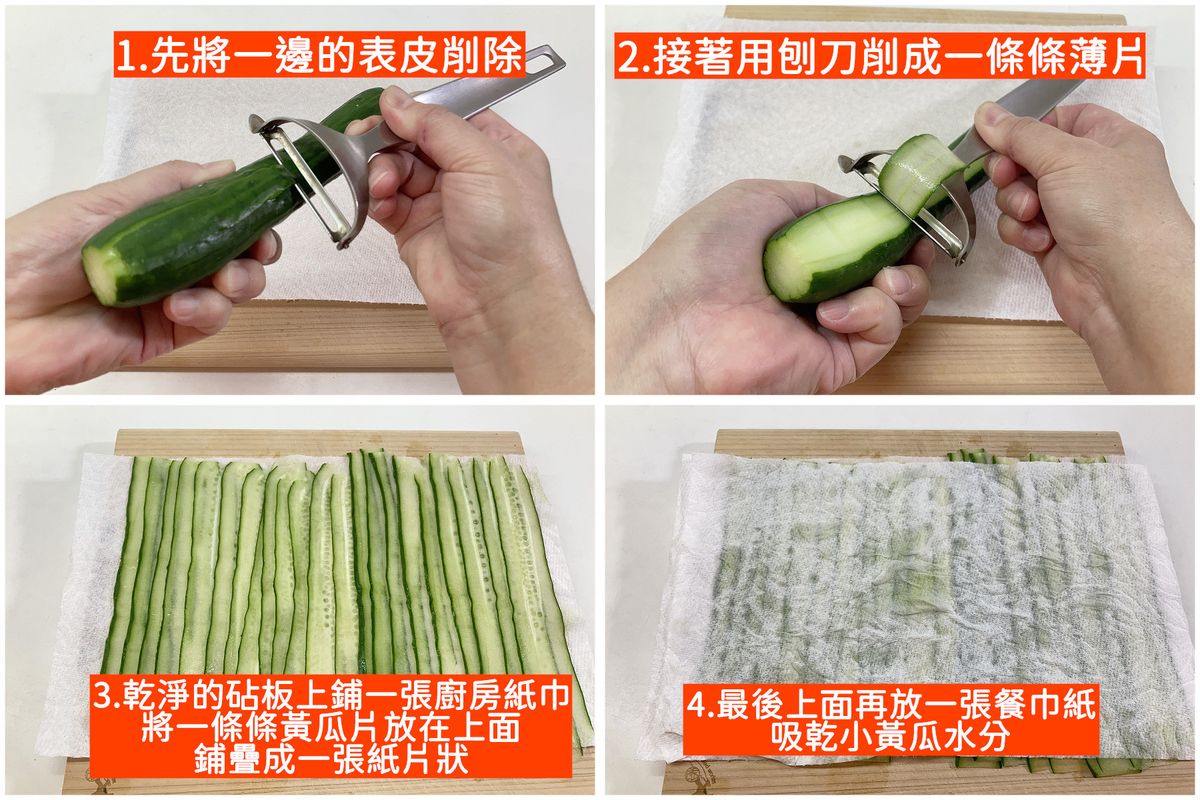 1.先將一邊的表皮削除

2.接著用刨刀削成一條條薄片

3.乾淨的砧板上鋪一張廚房紙巾
將一條條黃瓜片放在上面
鋪疊成一張紙片狀

4.最後上面再放一張餐巾紙
吸乾小黃瓜水分