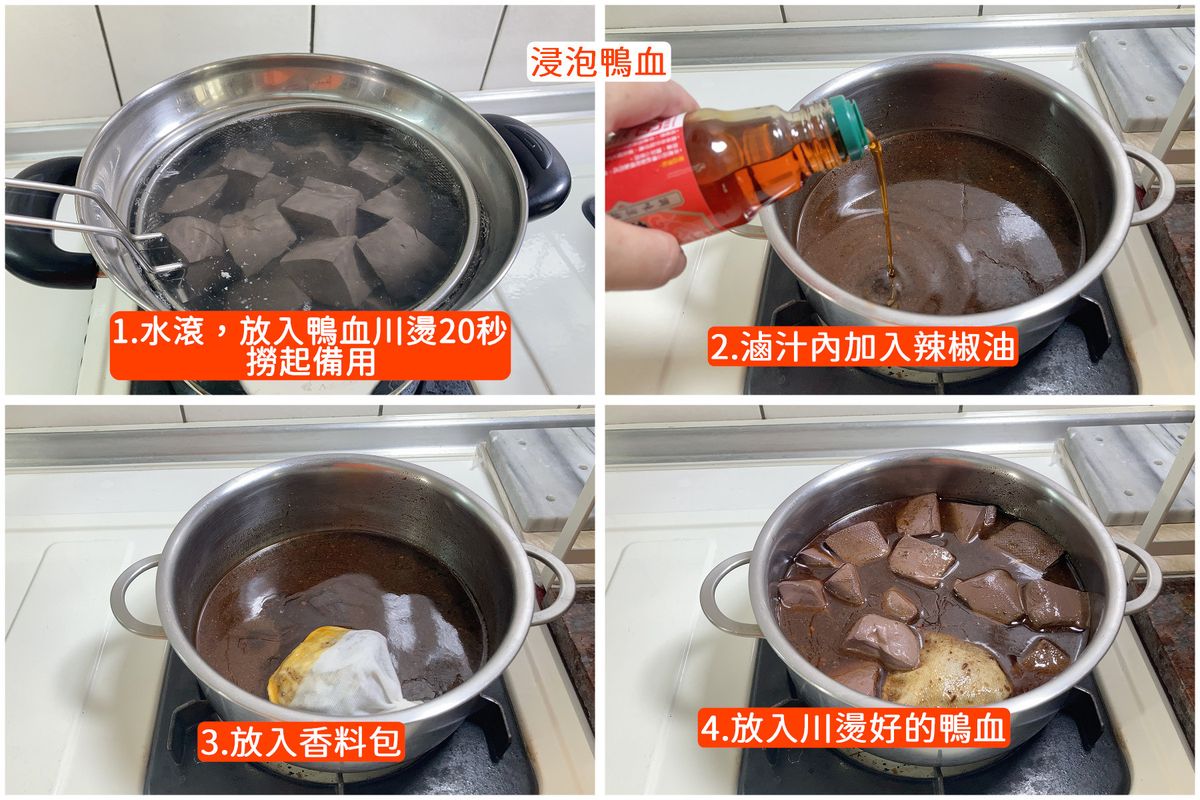 浸泡鴨血

1.水滾，放入鴨血川燙20秒撈起備用

2.滷汁內加入辣椒油

3.放入香料包

4.放入川燙好的鴨血