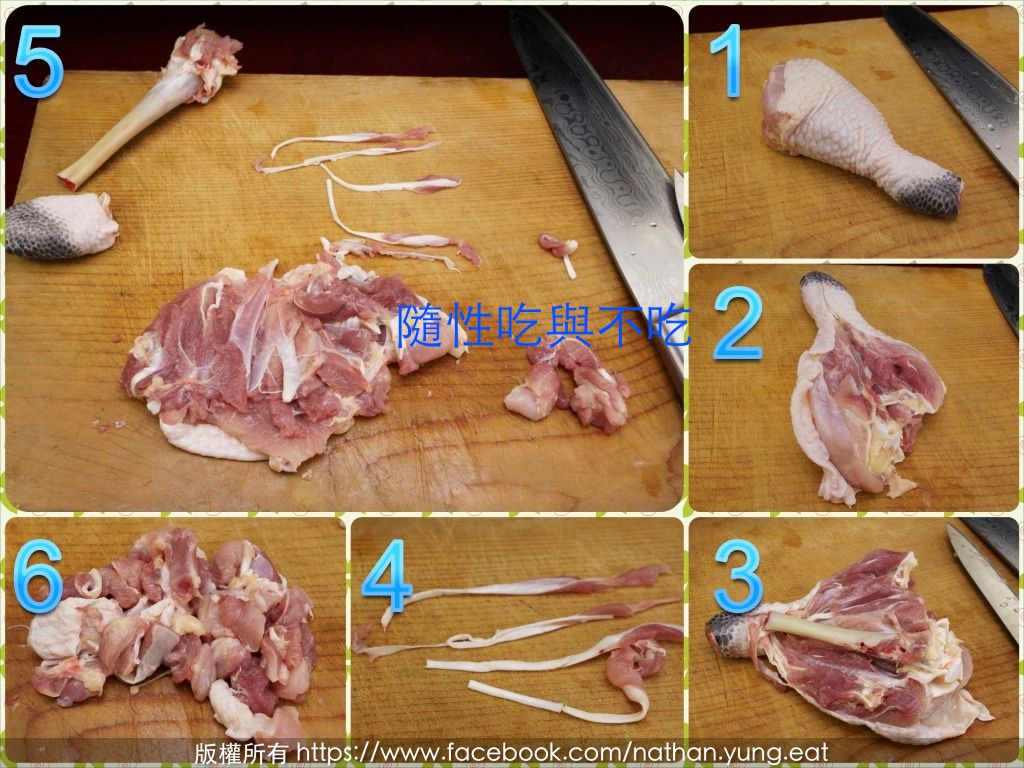 5

1

隨性吃與不吃

2

6

4

3

版權所有 https://www.facebook.com/nathan.yung.eat