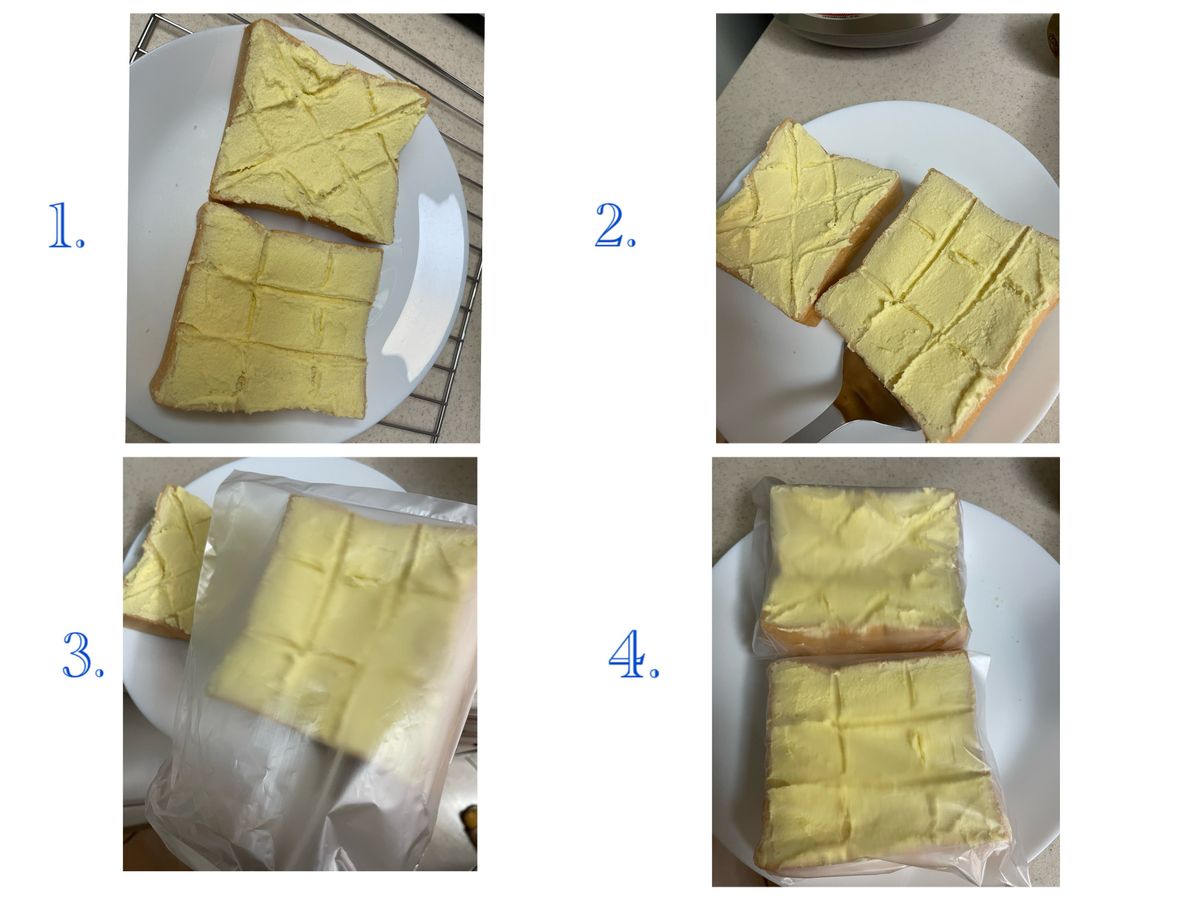 1.

2.

3.

4.