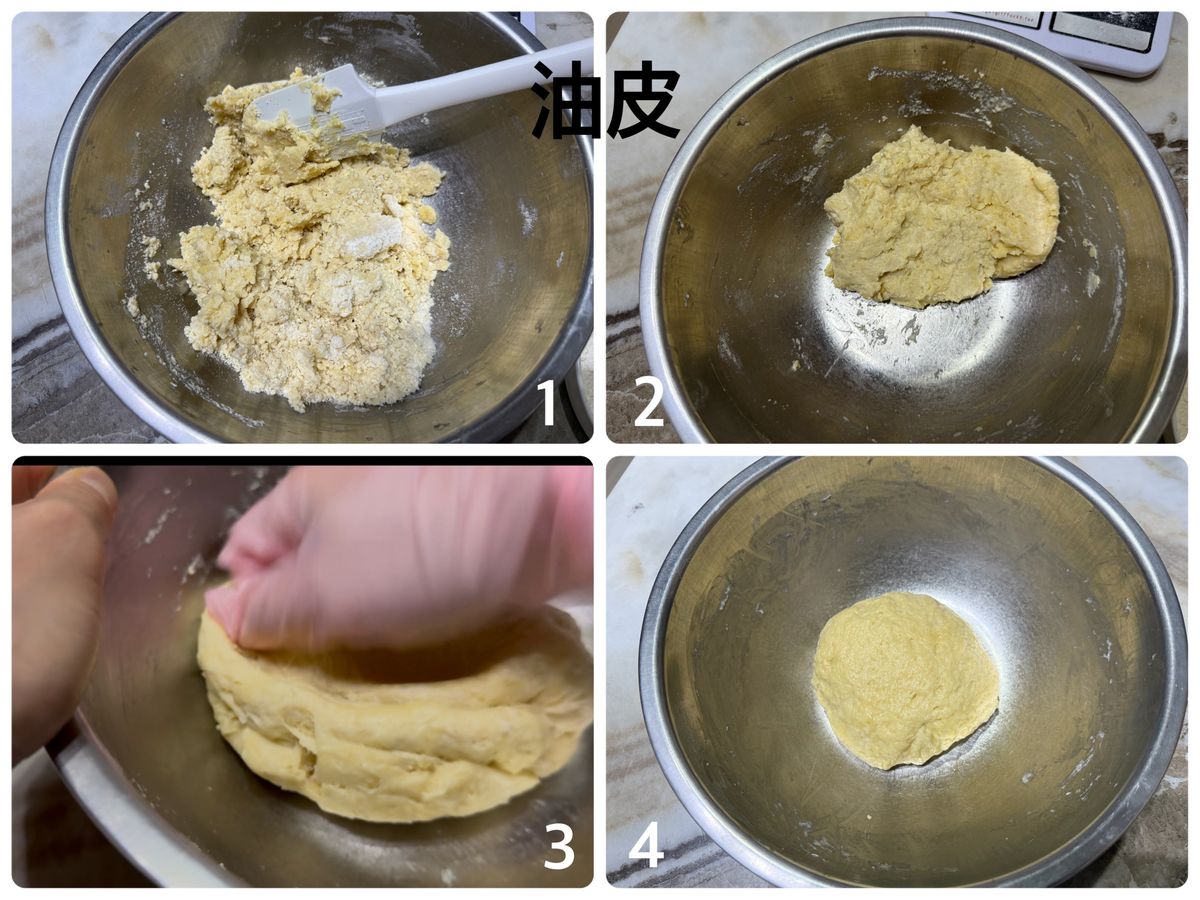 油皮

1

2

3

4