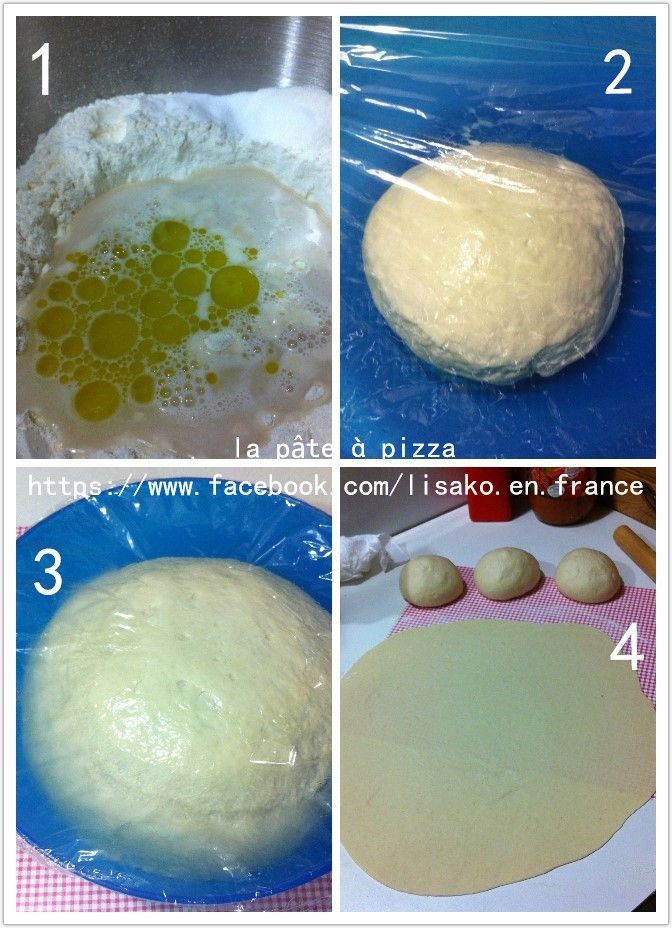 1

2

la pâte à pizza

https://www.facebook.com/lisako.en.france

3

4