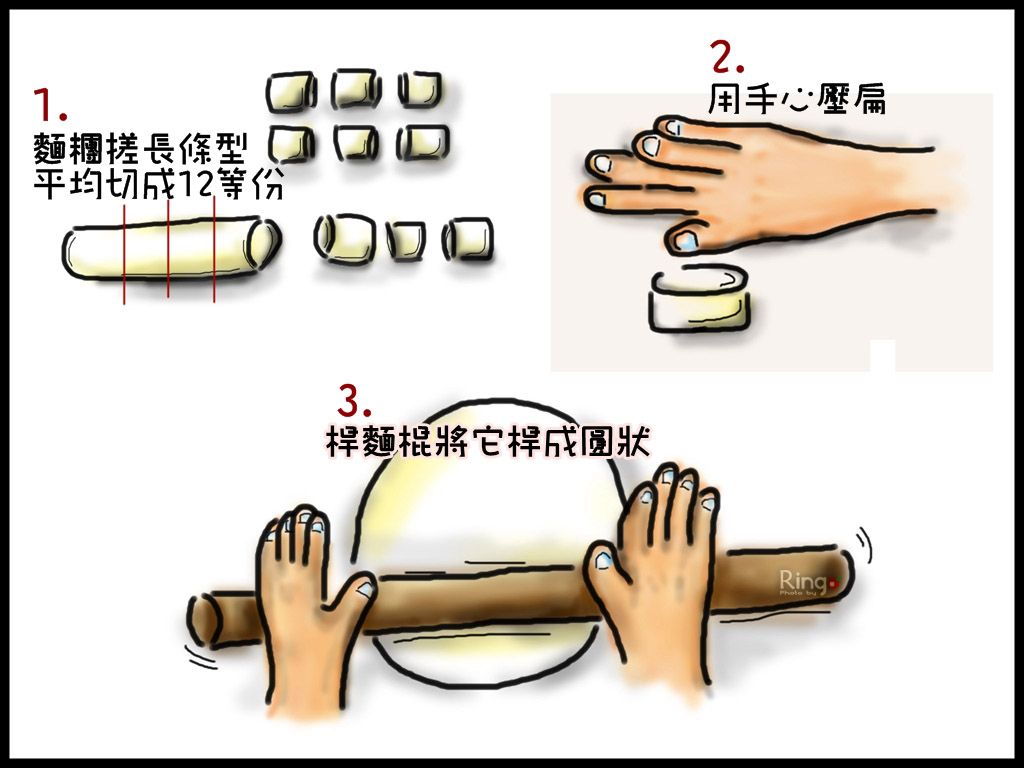 1.
麵糰搓長條型
平均切成12等份

2.
用手心壓扁

3.
桿麵棍將它桿成圓狀

Ringo
Photo by