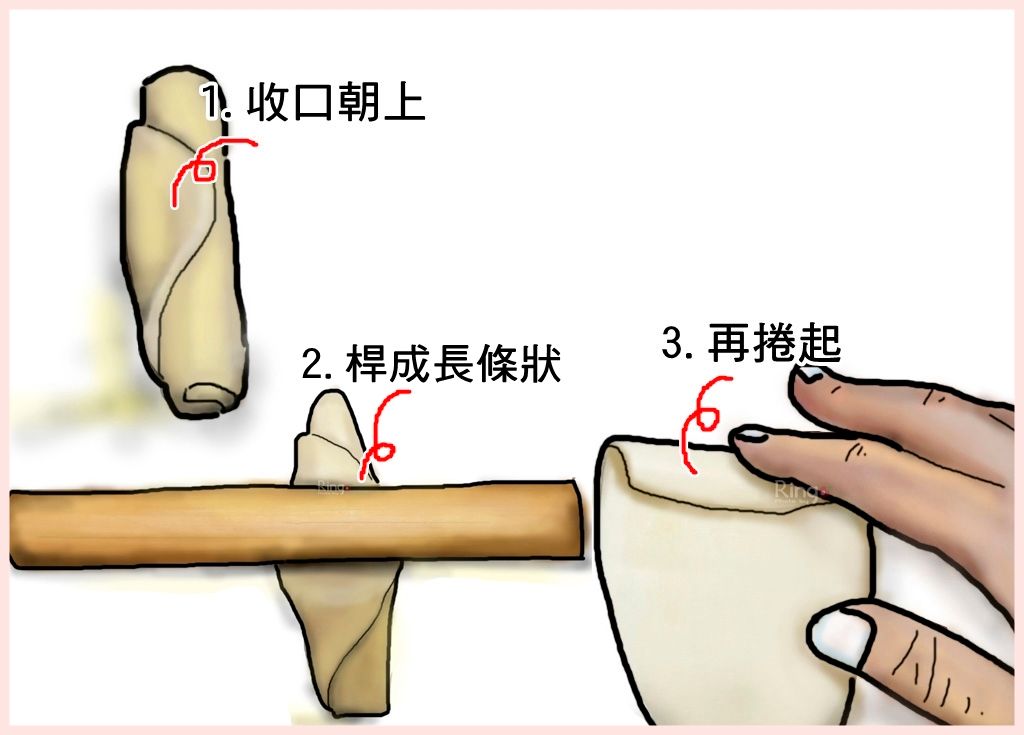 1. 收口朝上

2. 桿成長條狀

3. 再捲起

Ring

Ring