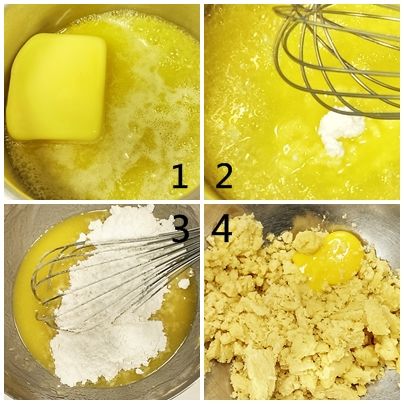 1
2
3
4