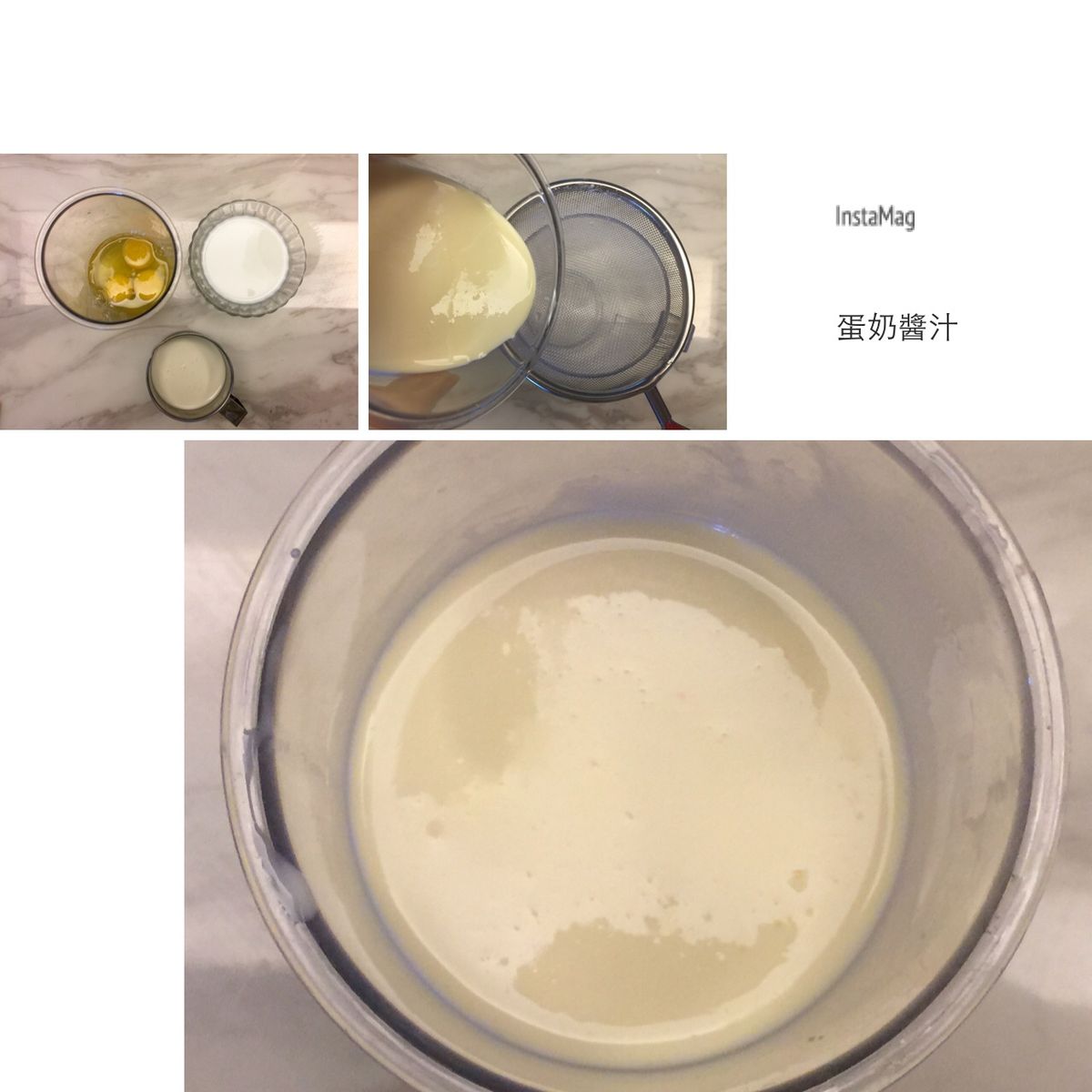 InstaMag

蛋奶醬汁