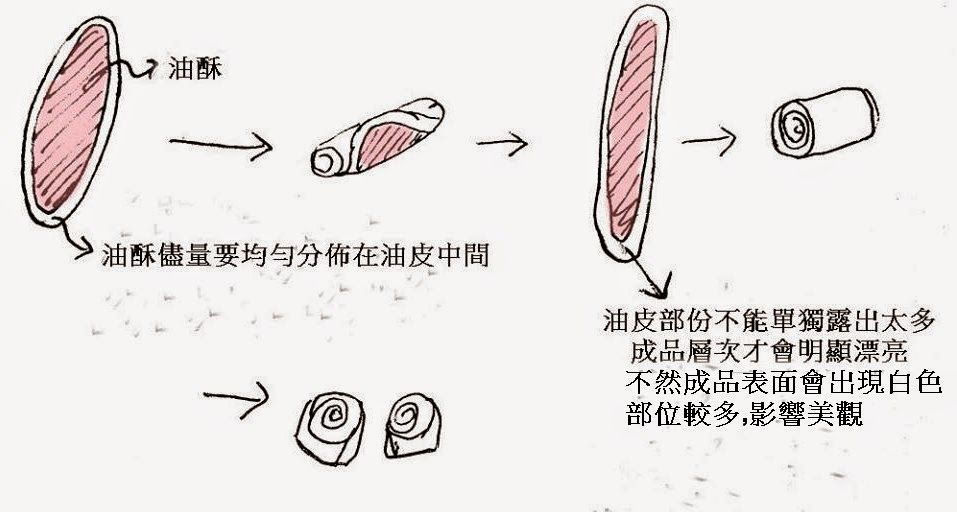 油酥

油酥儘量要均勻分佈在油皮中間

油皮部份不能單獨露出太多
成品層次才會明顯漂亮
不然成品表面會出現白色
部位較多,影響美觀